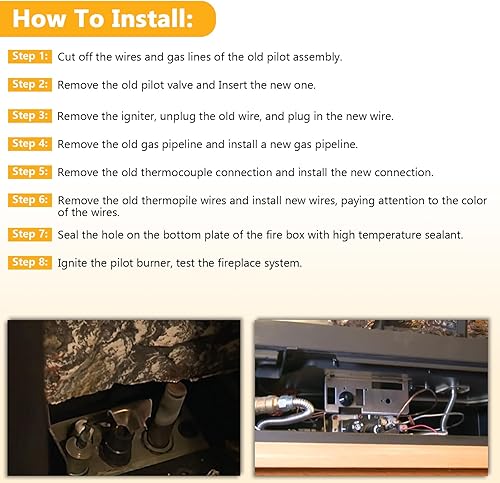 How To Install:

Step 1: Cut off the wires and gas lines of the old pilot assembly.

Step 2: Remove the old pilot valve and Insert the new one.

Step 3: Remove the igniter, unplug the old wire, and plug in the new wire.

Step 4: Remove the old gas pipeline and install a new gas pipeline.

Step 5: Remove the old thermocouple connection and install the new connection.

Step 6: Remove the old thermopile wires and install new wires, paying attention to the color of the wires.

Step 7: Seal the hole on the bottom plate of the fire box with high temperature sealant.

Step 8: Ignite the pilot burner, test the fireplace system.