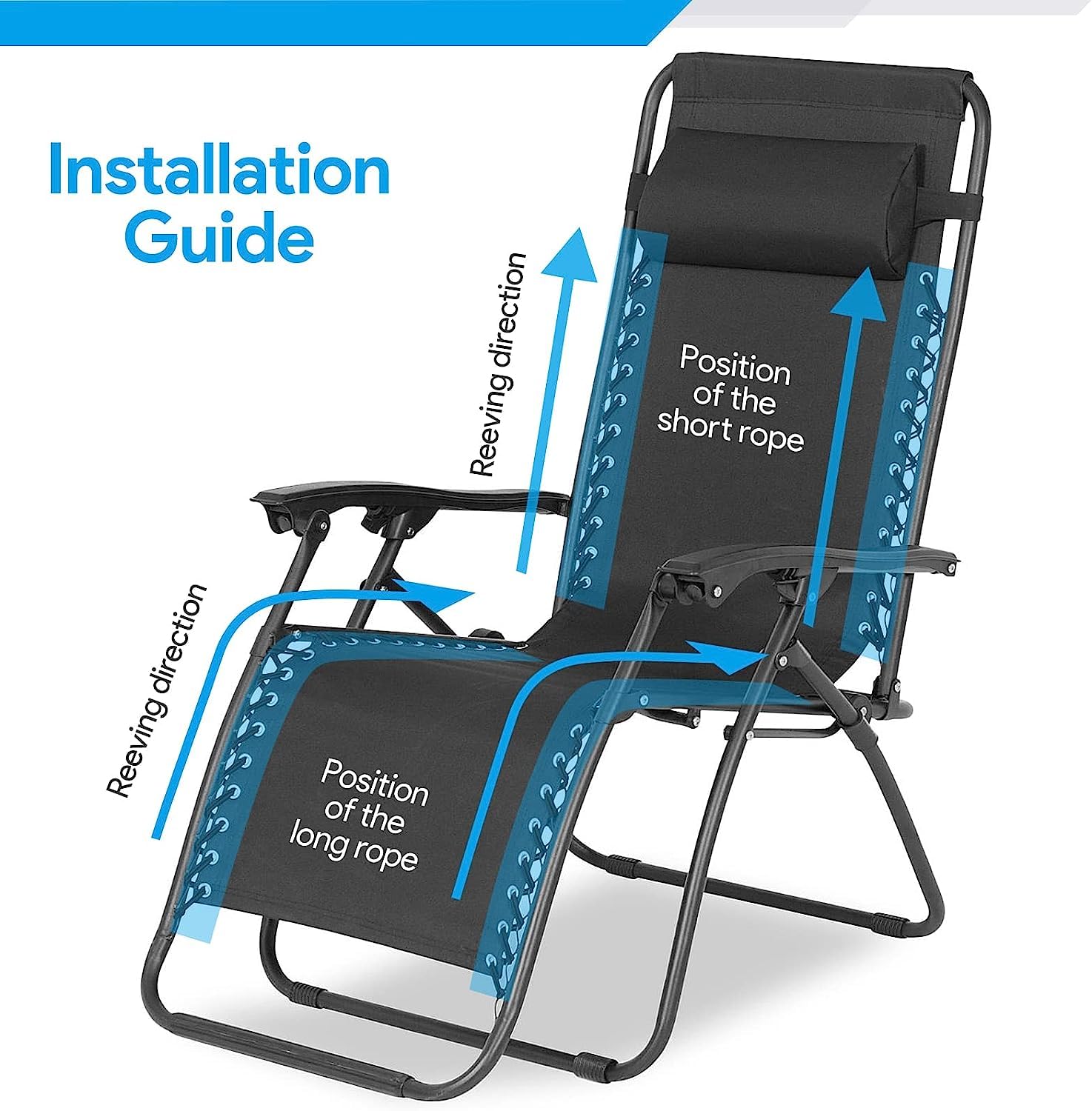 Installation Guide

Reeving direction

Position of the short rope

Reeving direction

Position of the long rope