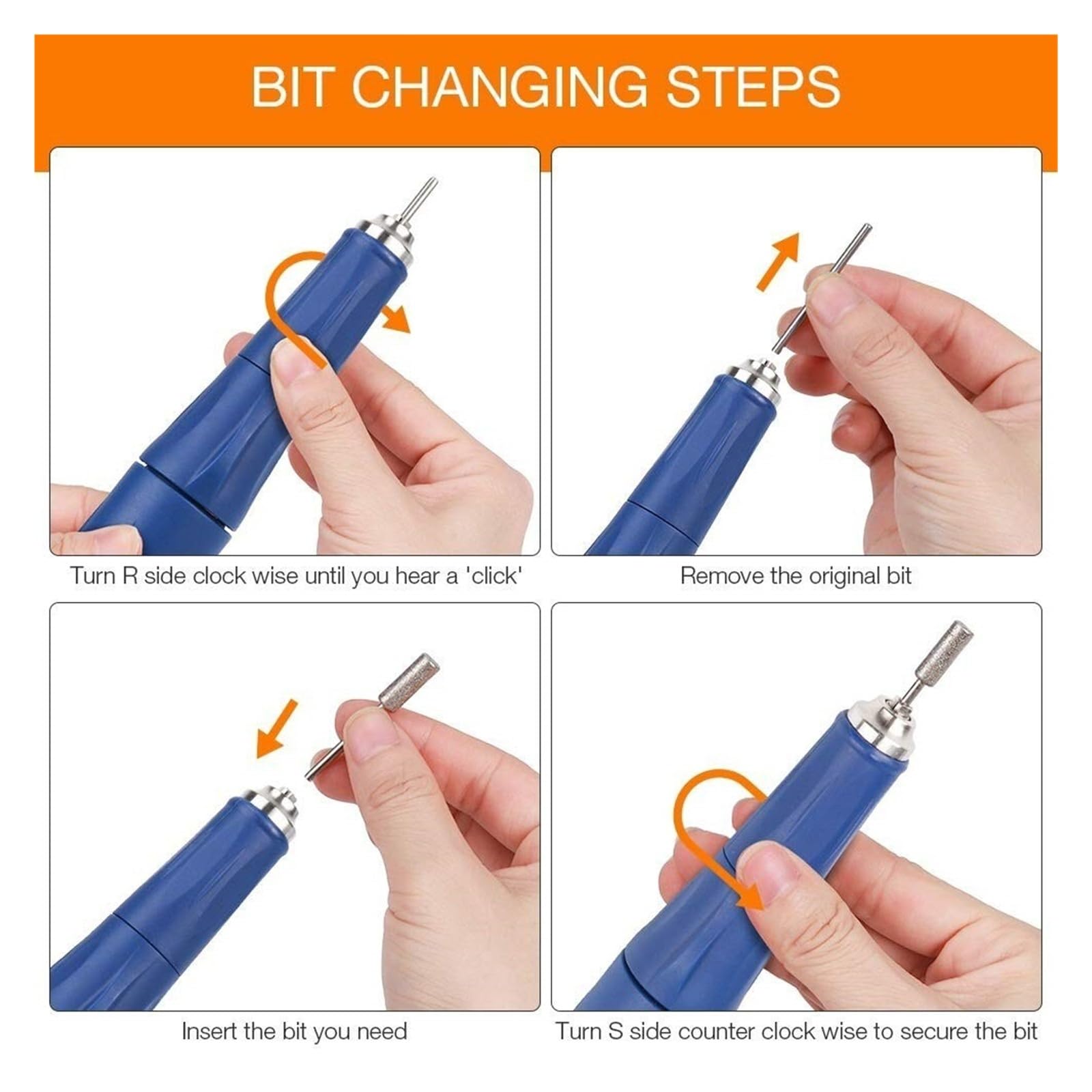 BIT CHANGING STEPS

Turn R side clock wise until you hear a 'click'

Remove the original bit

Insert the bit you need

Turn S side counter clock wise to secure the bit