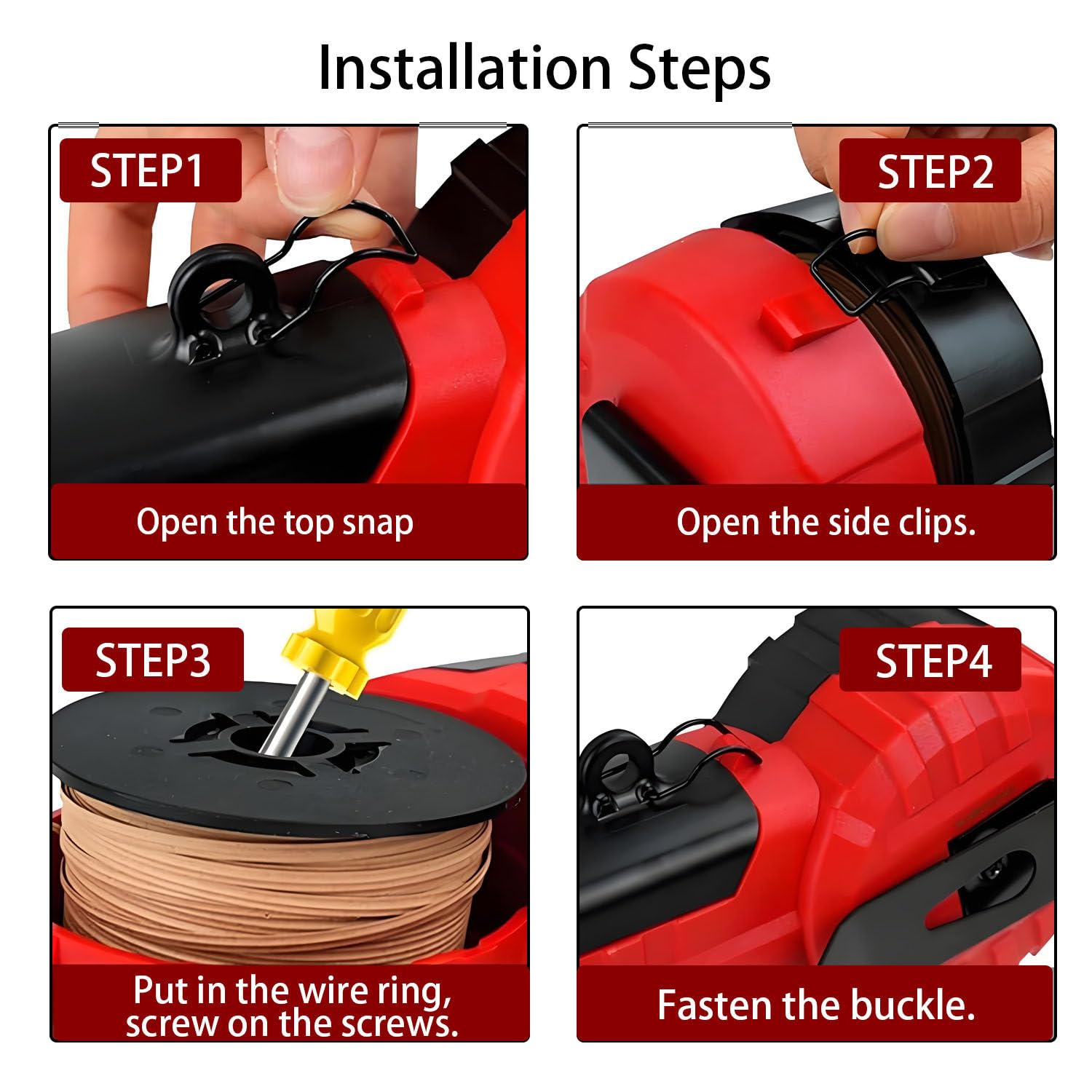 Installation Steps

STEP1

Open the top snap

STEP2

Open the side clips.

STEP3

Put in the wire ring, screw on the screws.

STEP4

Fasten the buckle.