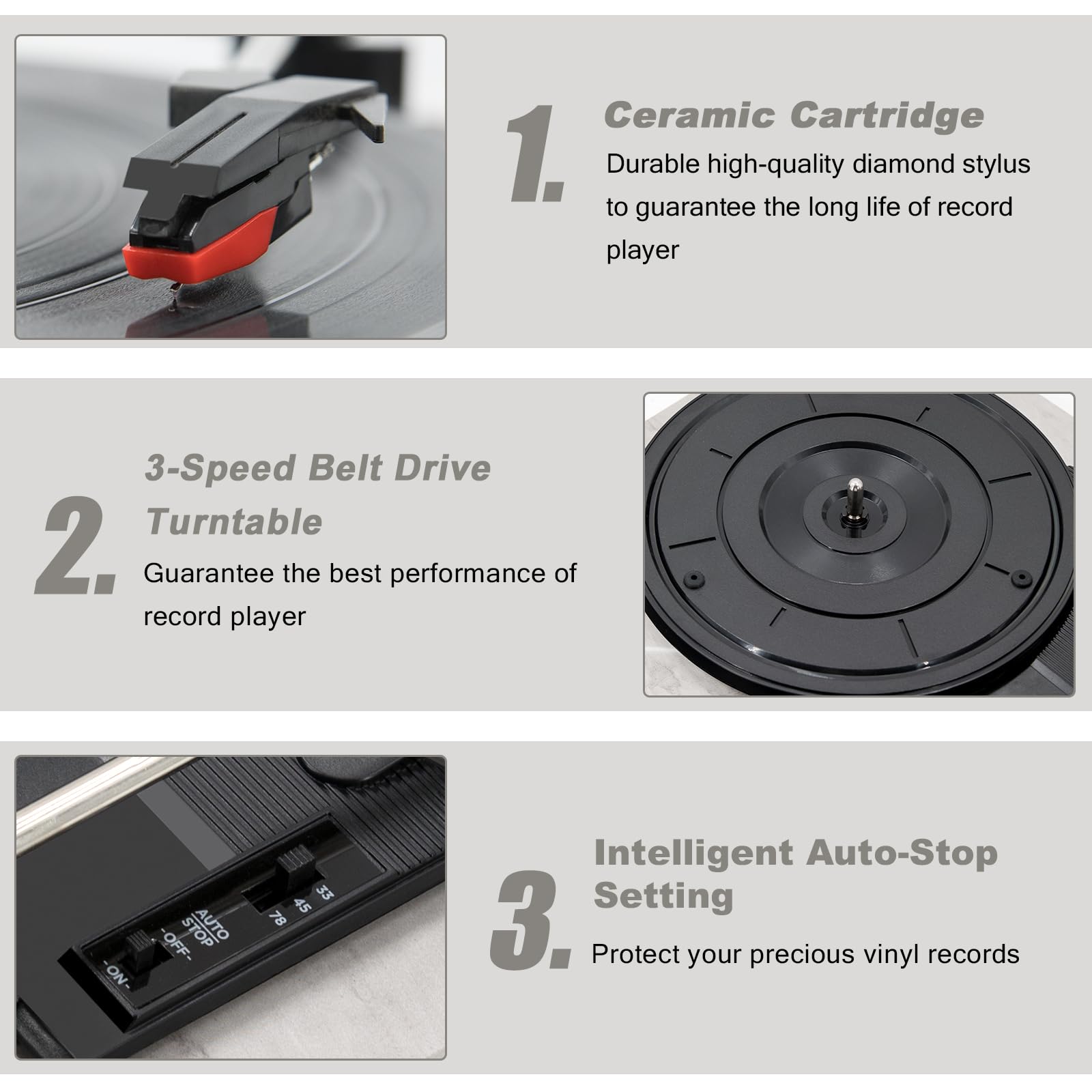 1.

Ceramic Cartridge

Durable high-quality diamond stylus to guarantee the long life of record player

2.

3-Speed Belt Drive Turntable

Guarantee the best performance of record player

33
45
78
AUTO STOP
-OFF-
-ON-

3.

Intelligent Auto-Stop Setting

Protect your precious vinyl records