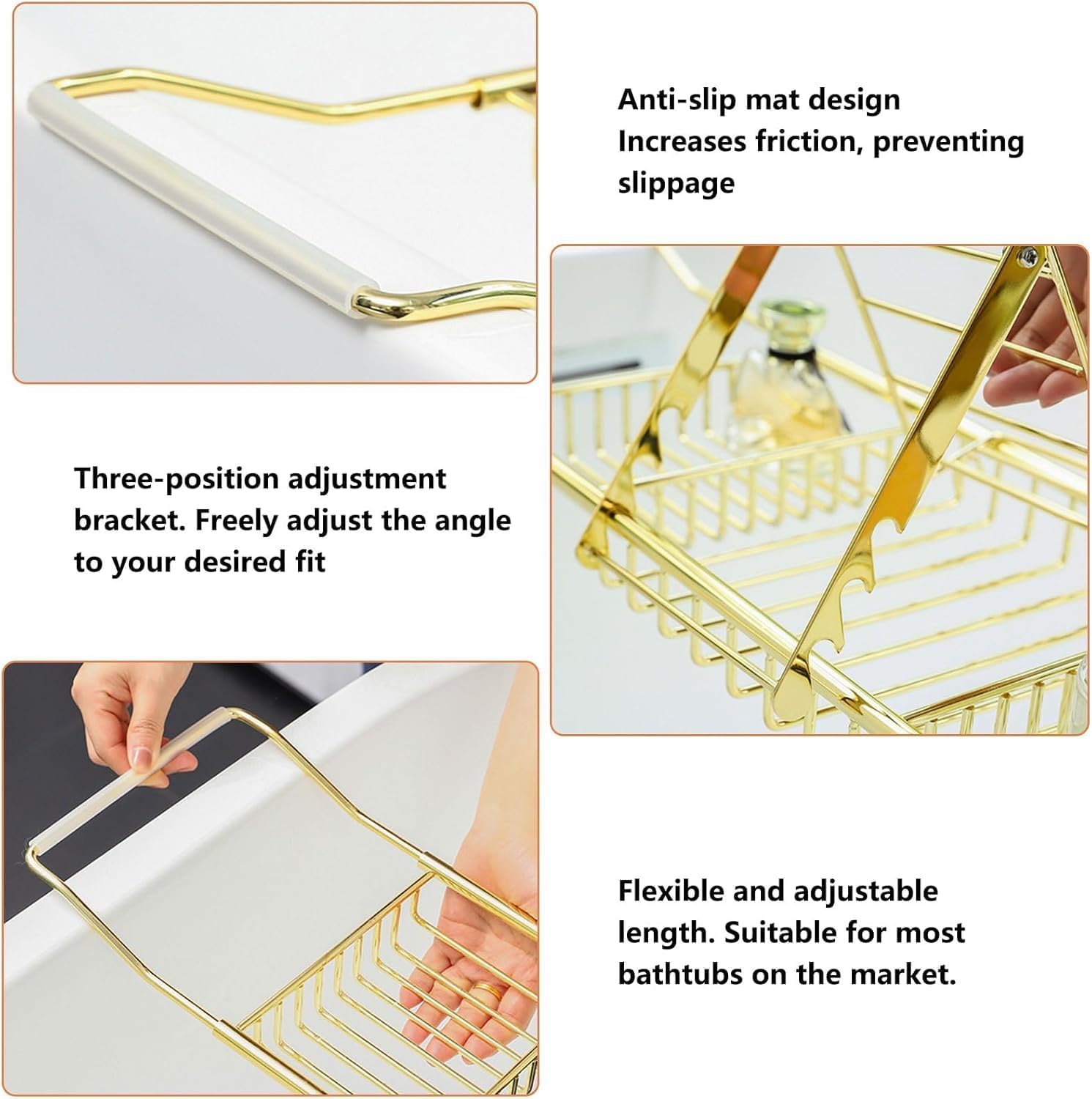 Anti-slip mat design
Increases friction, preventing slippage

Three-position adjustment bracket. Freely adjust the angle to your desired fit

Flexible and adjustable length. Suitable for most bathtubs on the market.