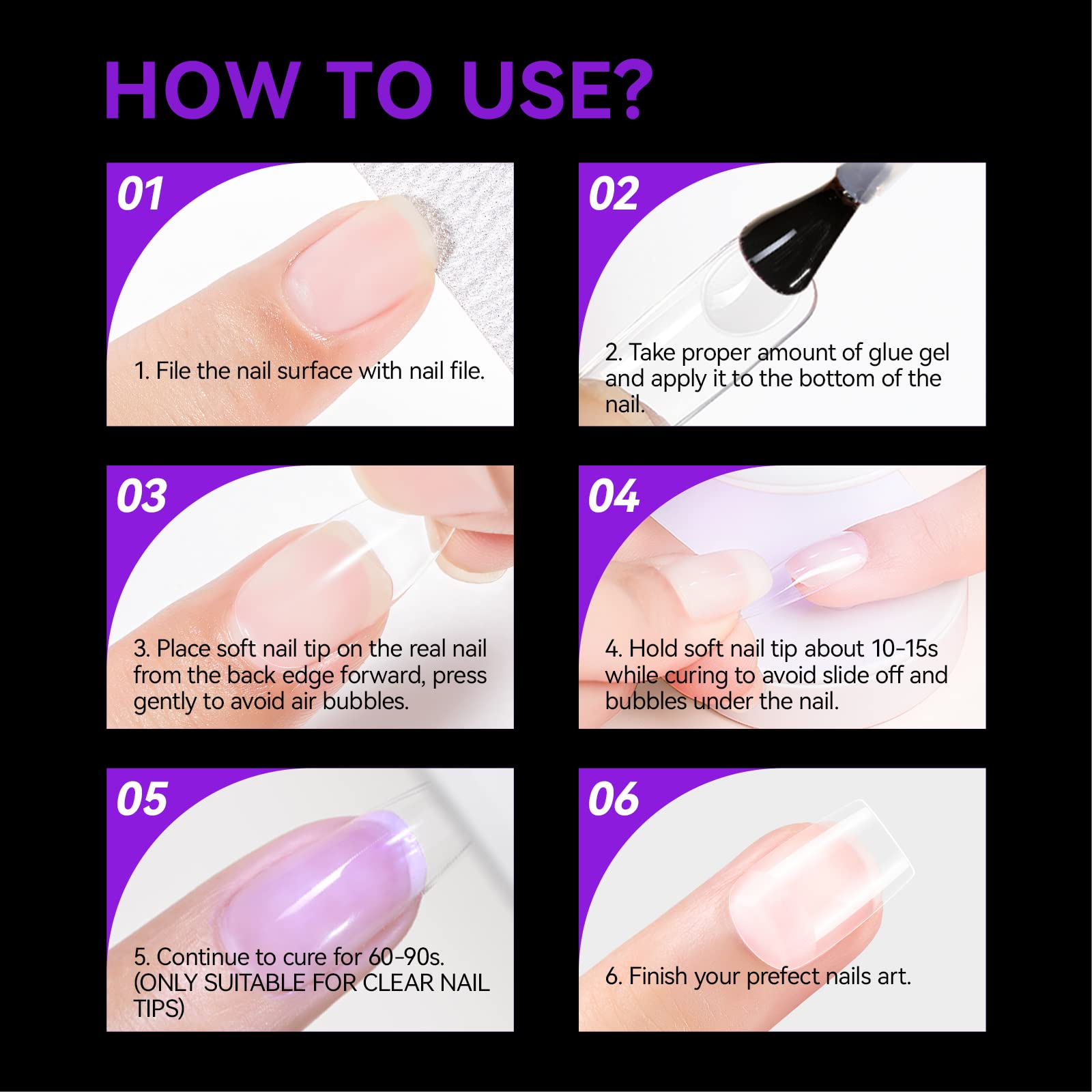 HOW TO USE?

01

1. File the nail surface with nail file.

02

2. Take proper amount of glue gel and apply it to the bottom of the nail.

03

3. Place soft nail tip on the real nail from the back edge forward, press gently to avoid air bubbles.

04

4. Hold soft nail tip about 10-15s while curing to avoid slide off and bubbles under the nail.

05

5. Continue to cure for 60-90s. (ONLY SUITABLE FOR CLEAR NAIL TIPS)

06

6. Finish your prefect nails art.