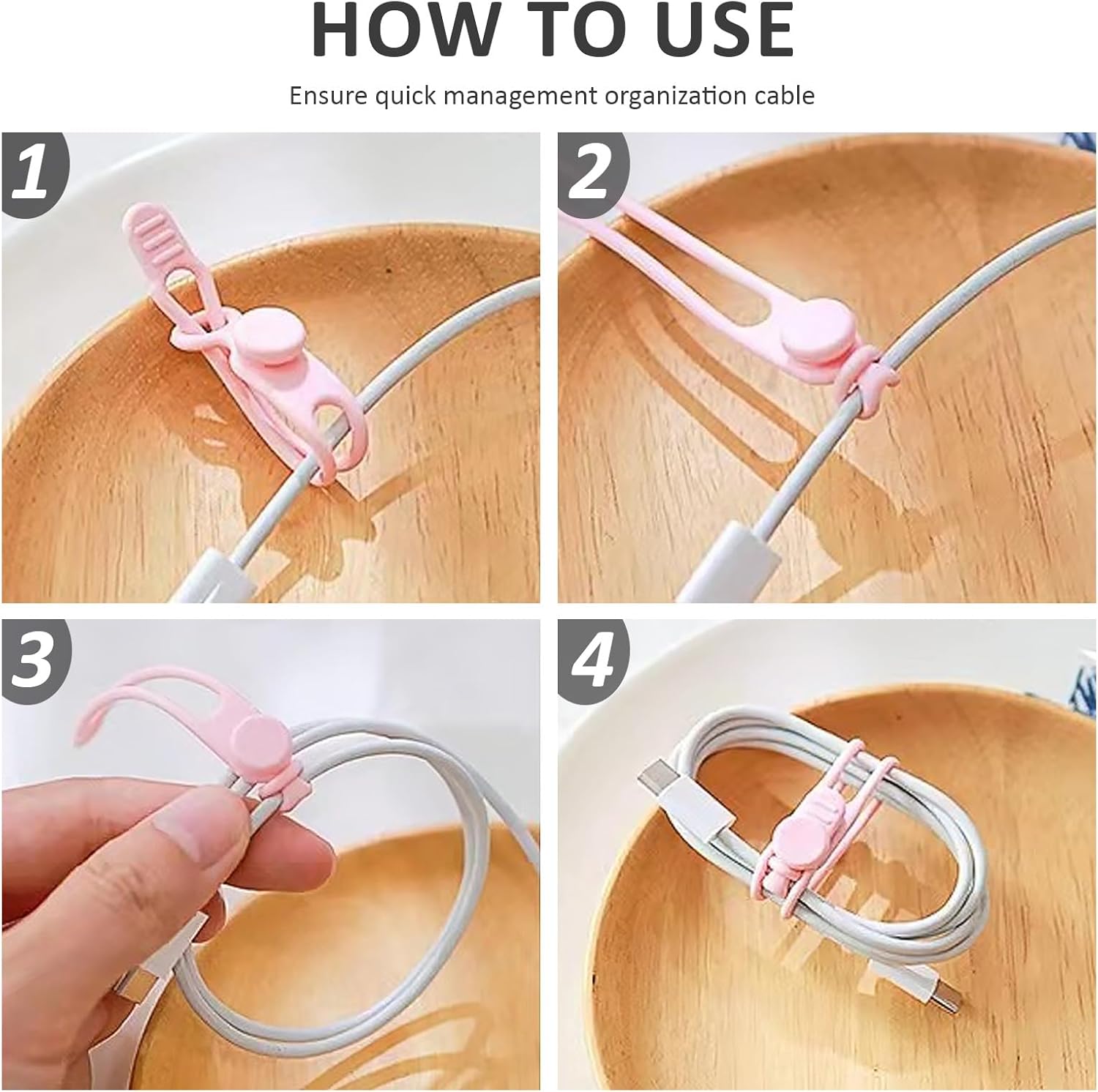 HOW TO USE

Ensure quick management organization cable

1

2

3

4