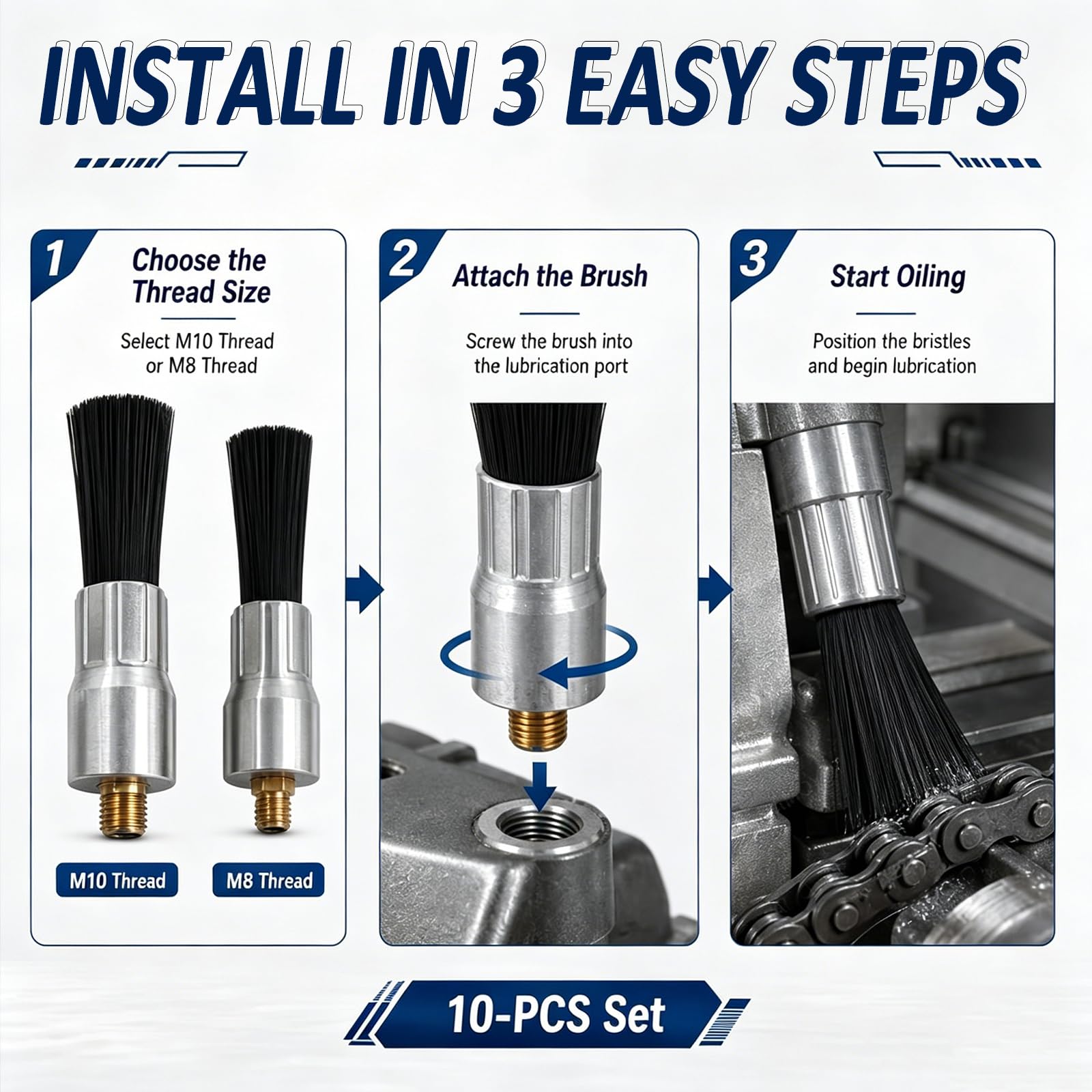 INSTALL IN 3 EASY STEPS

1
Choose the Thread Size

Select M10 Thread or M8 Thread

M10 Thread
M8 Thread

2
Attach the Brush

Screw the brush into the lubrication port

3
Start Oiling

Position the bristles and begin lubrication

10-PCS Set