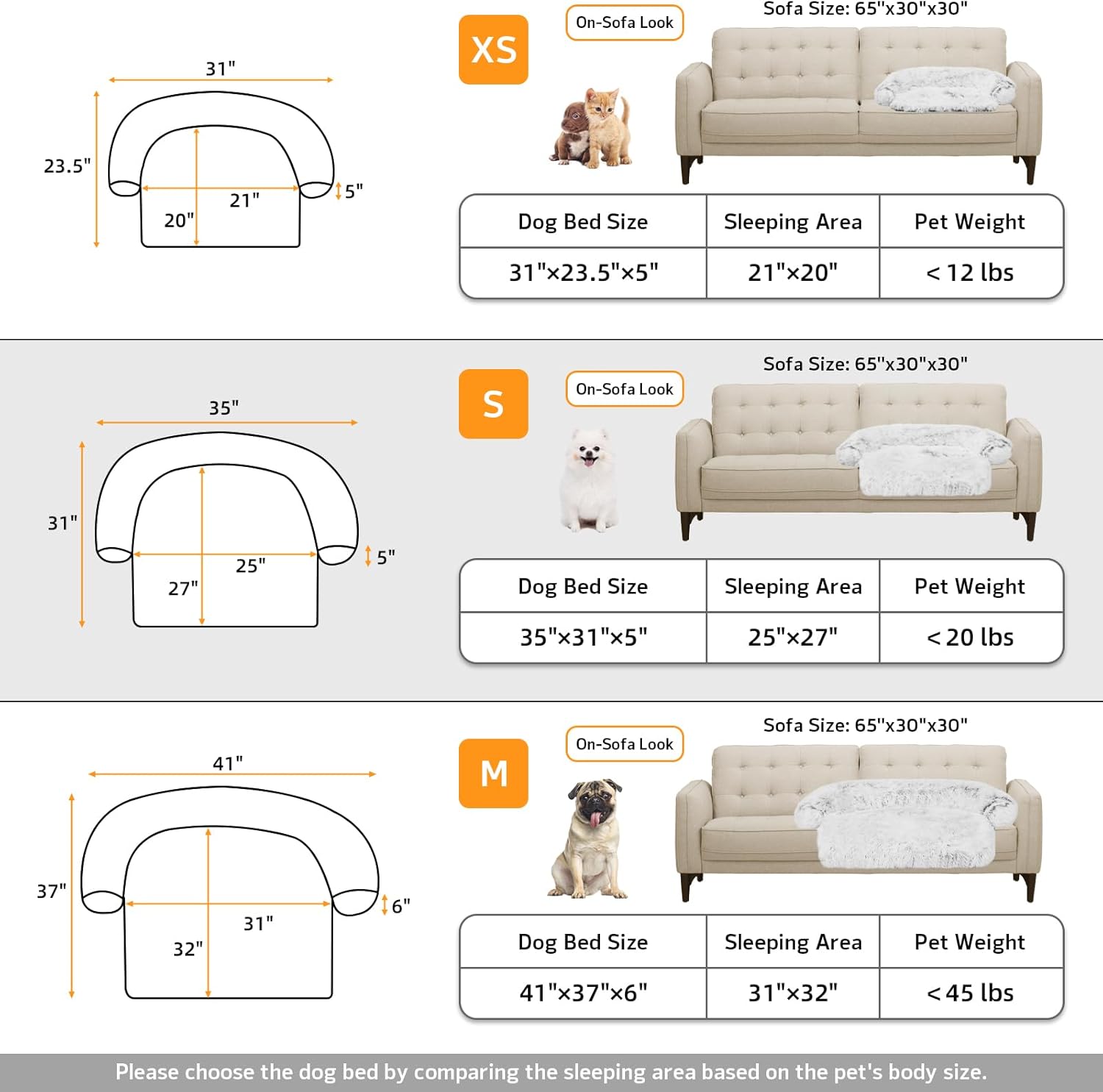 31"

23.5"

21"

20"

5"

XS

On-Sofa Look

Sofa Size: 65"x30"x30"

| Dog Bed Size | Sleeping Area | Pet Weight |
|---|---|---|
| 31"×23.5"×5" | 21"×20" | < 12 lbs |

35"

31"

25"

27"

5"

S

On-Sofa Look

Sofa Size: 65"x30"x30"

| Dog Bed Size | Sleeping Area | Pet Weight |
|---|---|---|
| 35"×31"×5" | 25"×27" | < 20 lbs |

41"

37"

31"

32"

6"

M

On-Sofa Look

Sofa Size: 65"x30"x30"

| Dog Bed Size | Sleeping Area | Pet Weight |
|---|---|---|
| 41"×37"×6" | 31"×32" | < 45 lbs |

Please choose the dog bed by comparing the sleeping area based on the pet's body size.