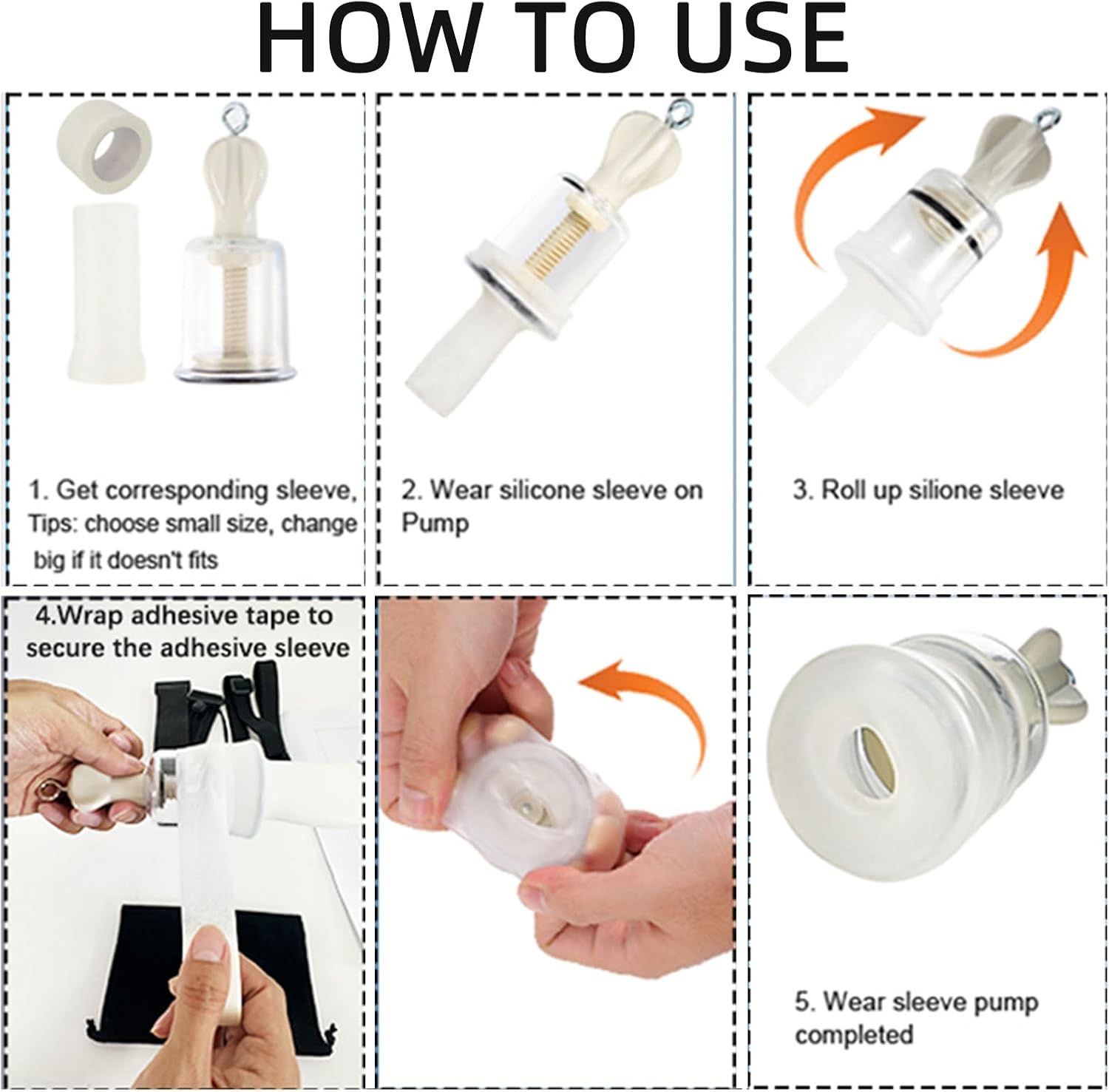 HOW TO USE

1. Get corresponding sleeve, Tips: choose small size, change big if it doesn't fits

2. Wear silicone sleeve on Pump

3. Roll up silione sleeve

4.Wrap adhesive tape to secure the adhesive sleeve

5. Wear sleeve pump completed