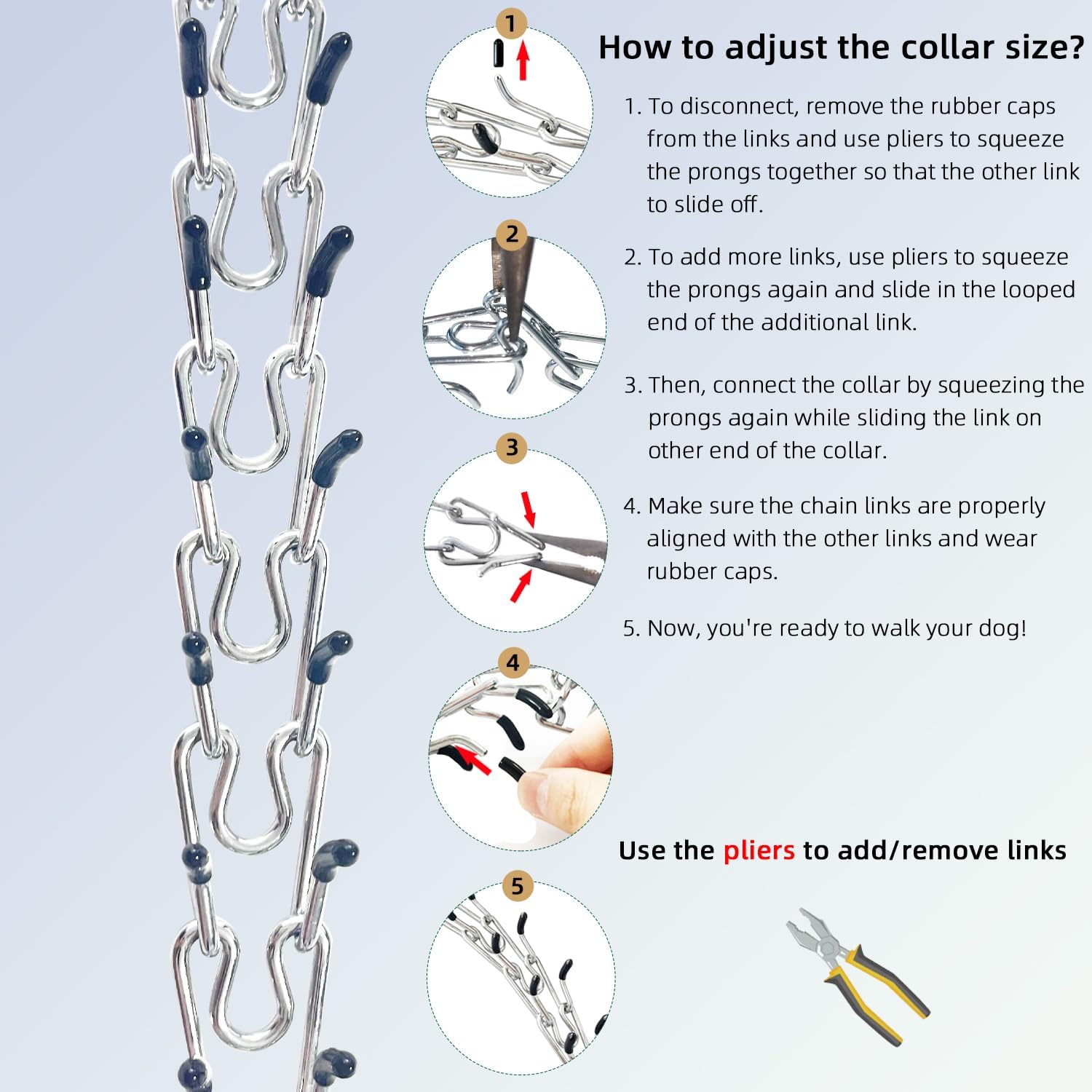 1

2

3

4

5

How to adjust the collar size?

1. To disconnect, remove the rubber caps from the links and use pliers to squeeze the prongs together so that the other link to slide off.

2. To add more links, use pliers to squeeze the prongs again and slide in the looped end of the additional link.

3. Then, connect the collar by squeezing the prongs again while sliding the link on other end of the collar.

4. Make sure the chain links are properly aligned with the other links and wear rubber caps.

5. Now, you're ready to walk your dog!

Use the pliers to add/remove links