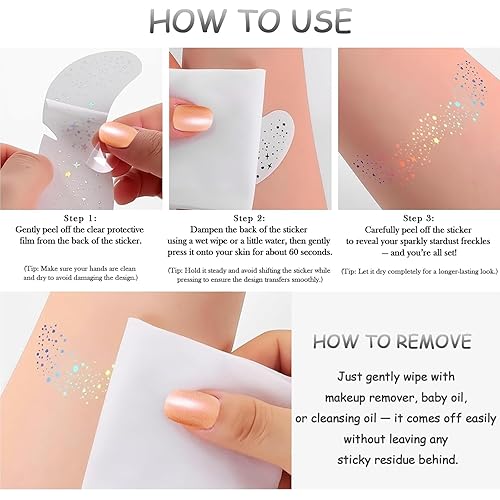 HOW TO USE

Step 1:
Gently peel off the clear protective film from the back of the sticker.

(Tip: Make sure your hands are clean and dry to avoid damaging the design.)

Step 2:
Dampen the back of the sticker using a wet wipe or a little water, then gently press it onto your skin for about 60 seconds.

(Tip: Hold it steady and avoid shifting the sticker while pressing to ensure the design transfers smoothly.)

Step 3:
Carefully peel off the sticker to reveal your sparkly stardust freckles — and you're all set!

(Tip: Let it dry completely for a longer-lasting look.)

HOW TO REMOVE

Just gently wipe with makeup remover, baby oil, or cleansing oil — it comes off easily without leaving any sticky residue behind.