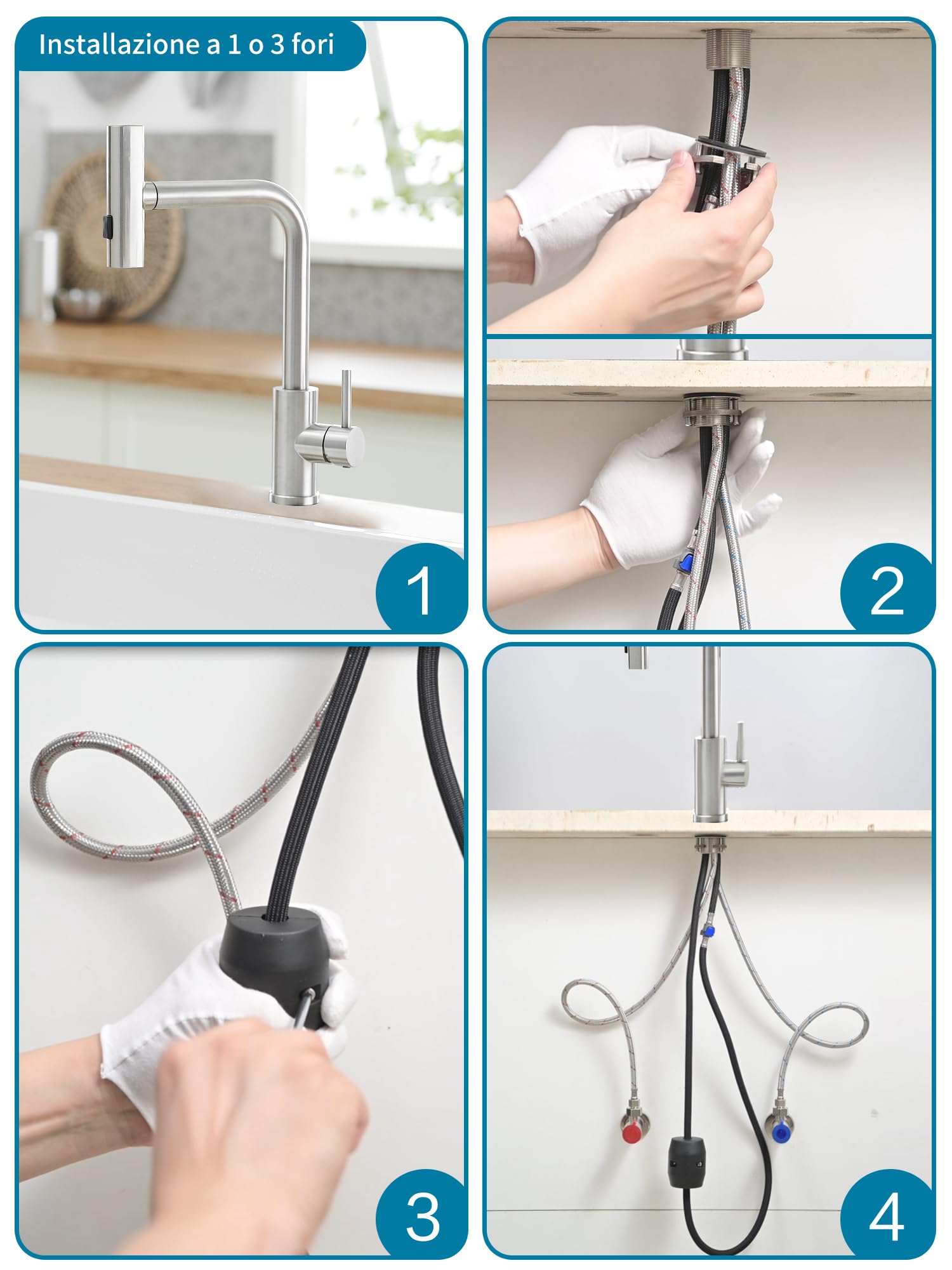 Installazione a 1 o 3 fori

1

2

3

4