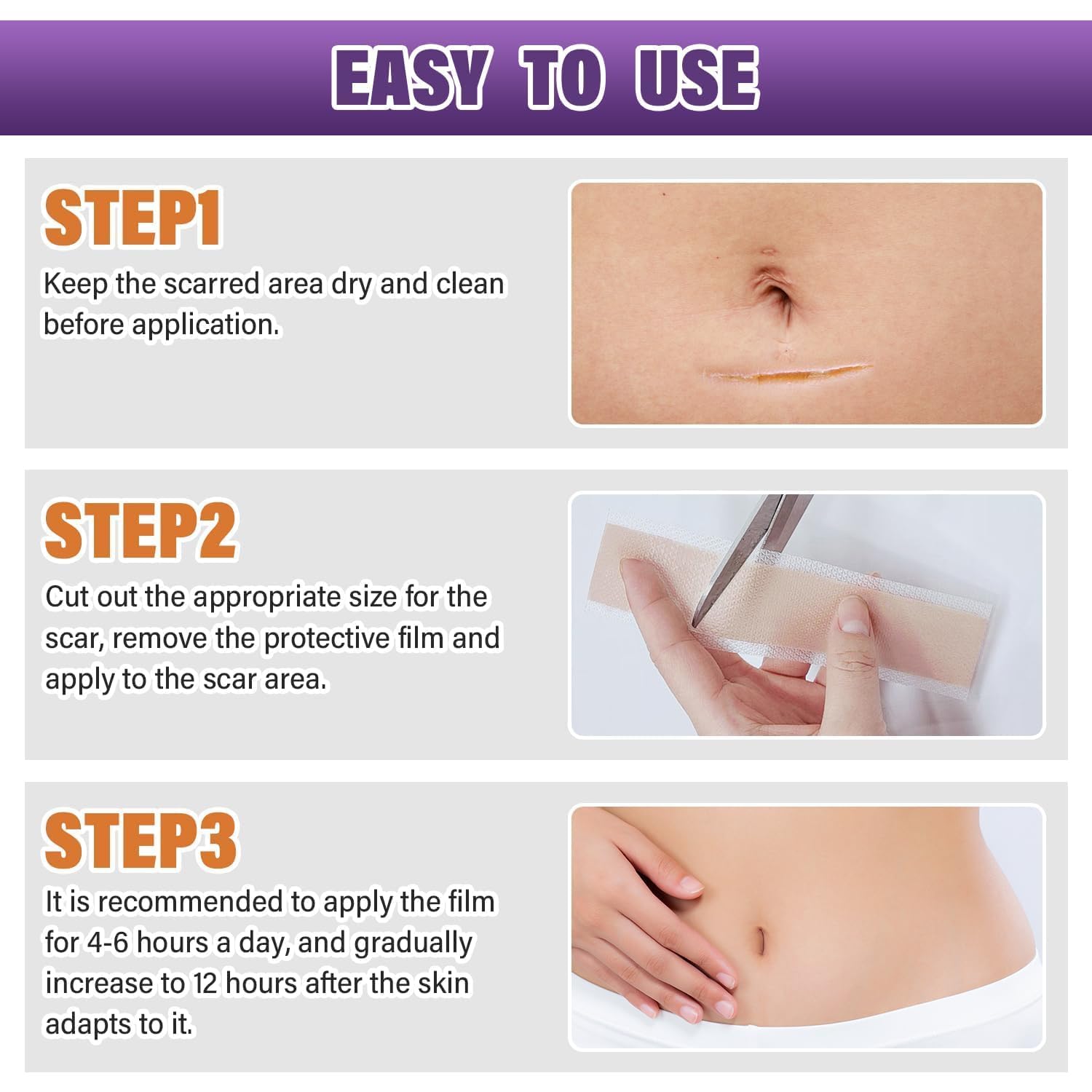 EASY TO USE

STEP1

Keep the scarred area dry and clean before application.

STEP2

Cut out the appropriate size for the scar, remove the protective film and apply to the scar area.

STEP3

It is recommended to apply the film for 4-6 hours a day, and gradually increase to 12 hours after the skin adapts to it.