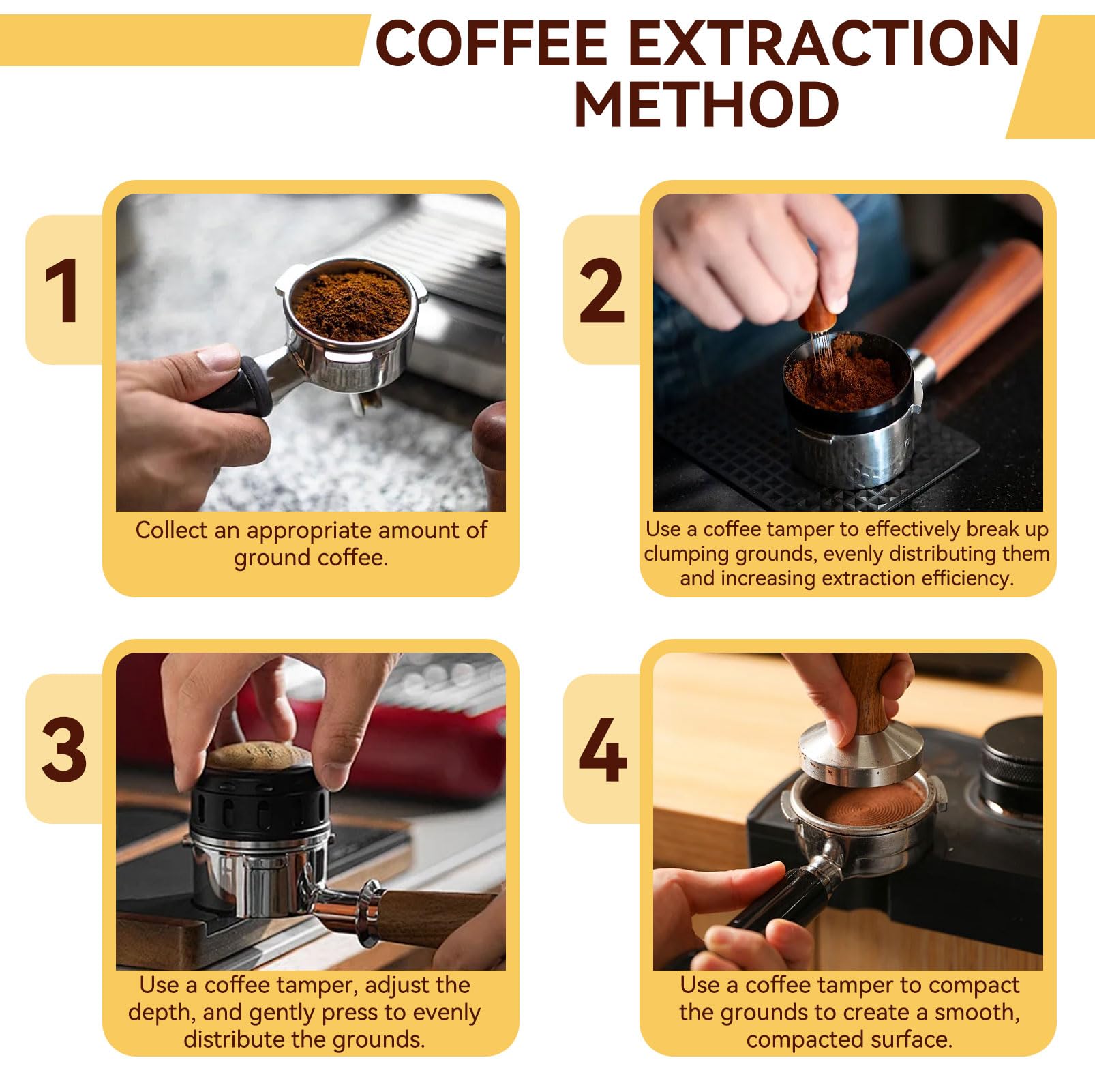 COFFEE EXTRACTION METHOD

1

Collect an appropriate amount of ground coffee.

2

Use a coffee tamper to effectively break up clumping grounds, evenly distributing them and increasing extraction efficiency.

3

Use a coffee tamper, adjust the depth, and gently press to evenly distribute the grounds.

4

Use a coffee tamper to compact the grounds to create a smooth, compacted surface.