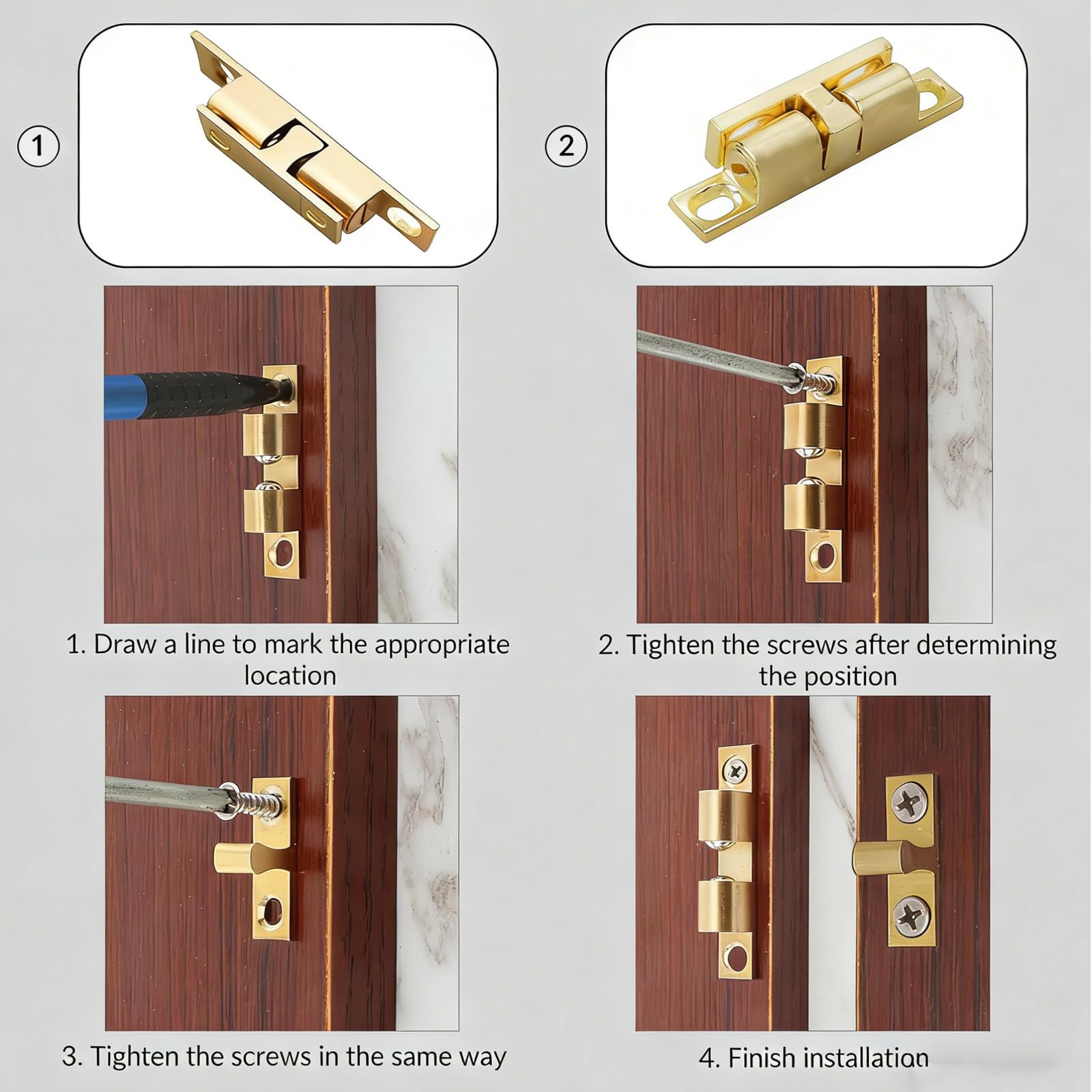 ①

②

1. Draw a line to mark the appropriate location

2. Tighten the screws after determining the position

3. Tighten the screws in the same way

4. Finish installation