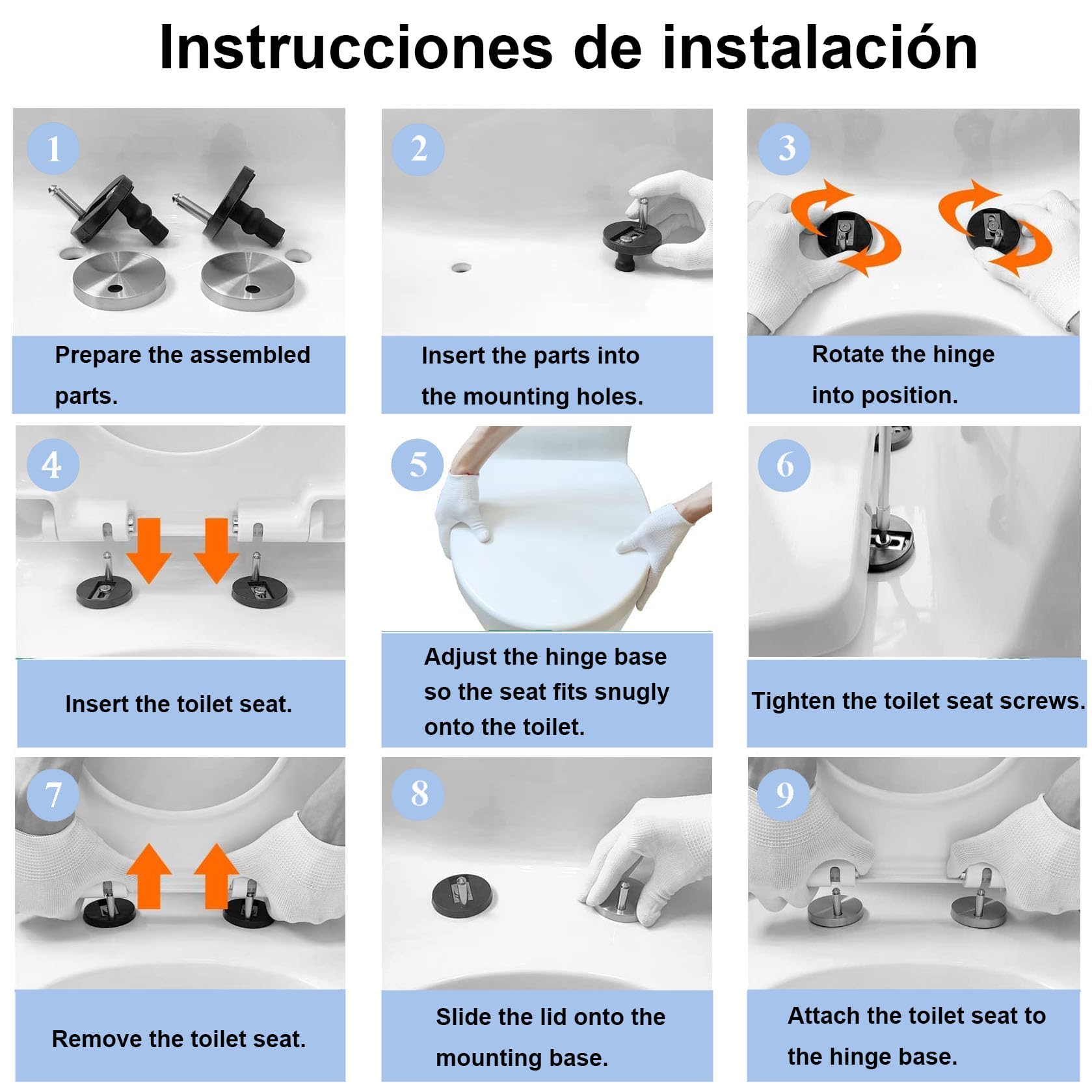 Instrucciones de instalación

1

Prepare the assembled parts.

2

Insert the parts into the mounting holes.

3

Rotate the hinge into position.

4

Insert the toilet seat.

5

Adjust the hinge base so the seat fits snugly onto the toilet.

6

Tighten the toilet seat screws.

7

Remove the toilet seat.

8

Slide the lid onto the mounting base.

9

Attach the toilet seat to the hinge base.