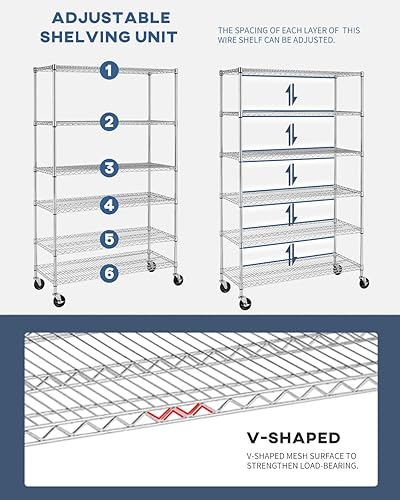 ADJUSTABLE SHELVING UNIT

THE SPACING OF EACH LAYER OF THIS WIRE SHELF CAN BE ADJUSTED.

1
2
3
4
5
6

V-SHAPED

V-SHAPED MESH SURFACE TO STRENGTHEN LOAD-BEARING.