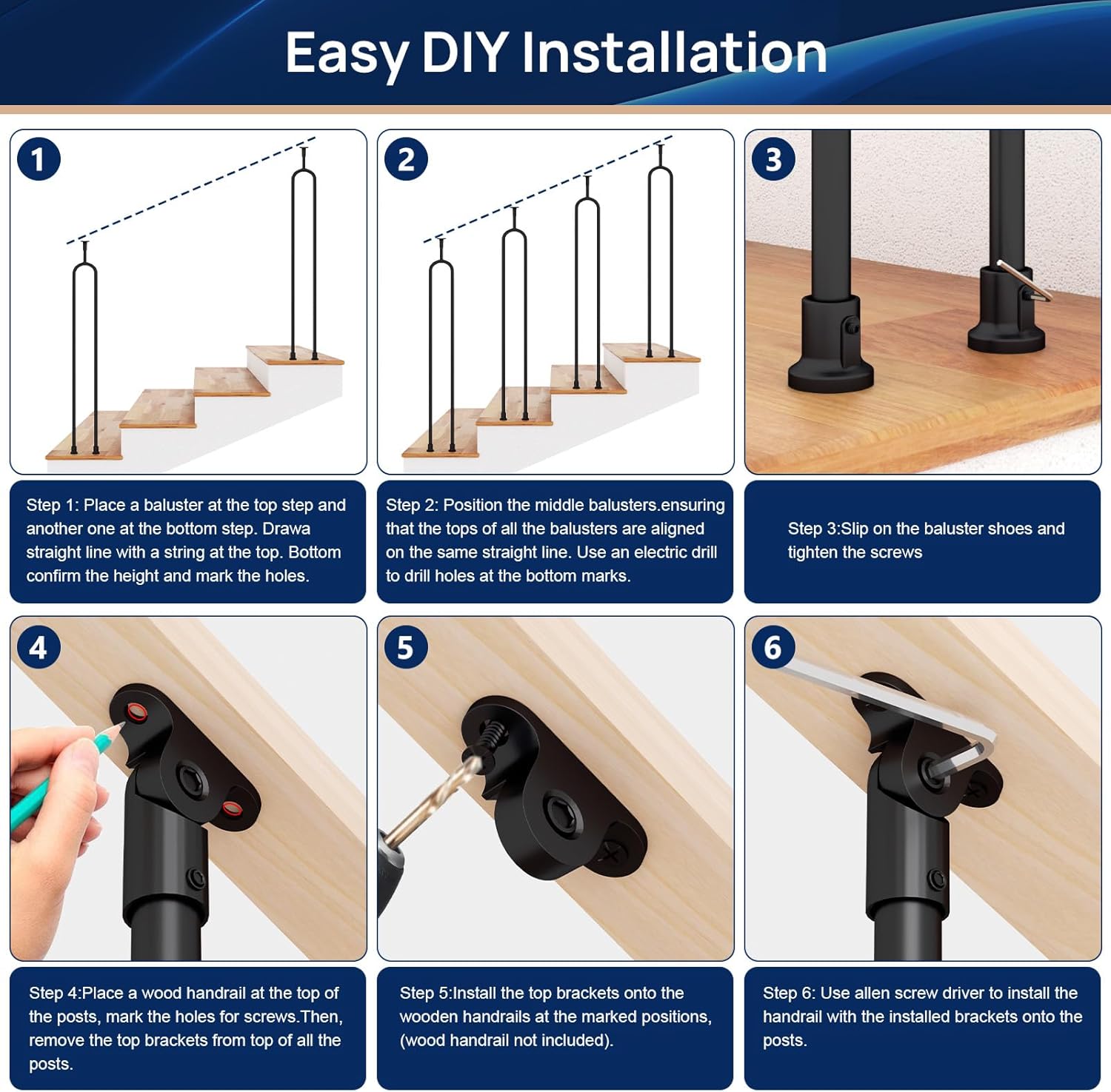 Easy DIY Installation

1

2

3

Step 1: Place a baluster at the top step and another one at the bottom step. Drawa straight line with a string at the top. Bottom confirm the height and mark the holes.

Step 2: Position the middle balusters.ensuring that the tops of all the balusters are aligned on the same straight line. Use an electric drill to drill holes at the bottom marks.

Step 3:Slip on the baluster shoes and tighten the screws

4

5

6

Step 4:Place a wood handrail at the top of the posts, mark the holes for screws.Then, remove the top brackets from top of all the posts.

Step 5:Install the top brackets onto the wooden handrails at the marked positions, (wood handrail not included).

Step 6: Use allen screw driver to install the handrail with the installed brackets onto the posts.