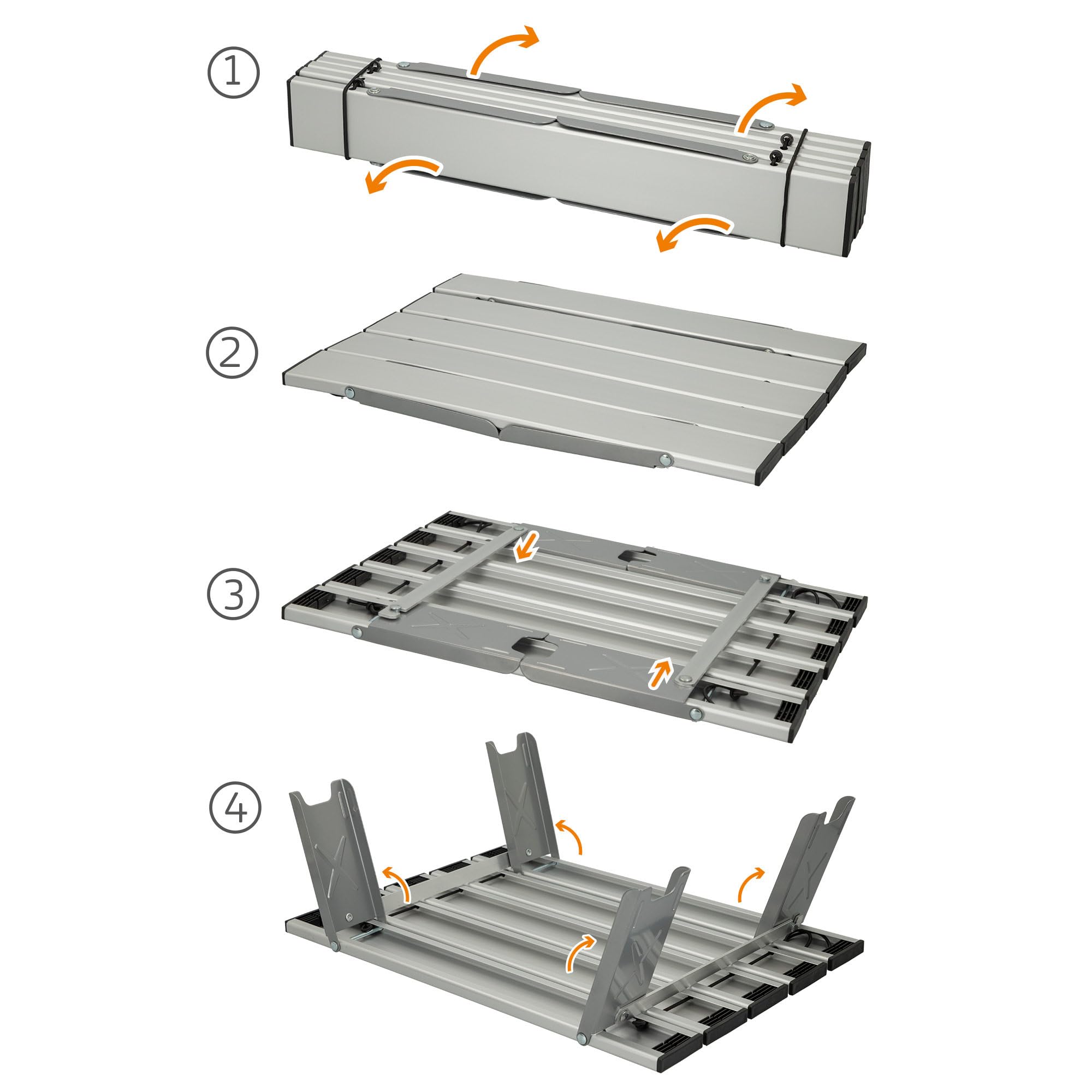 ①

②

③

④