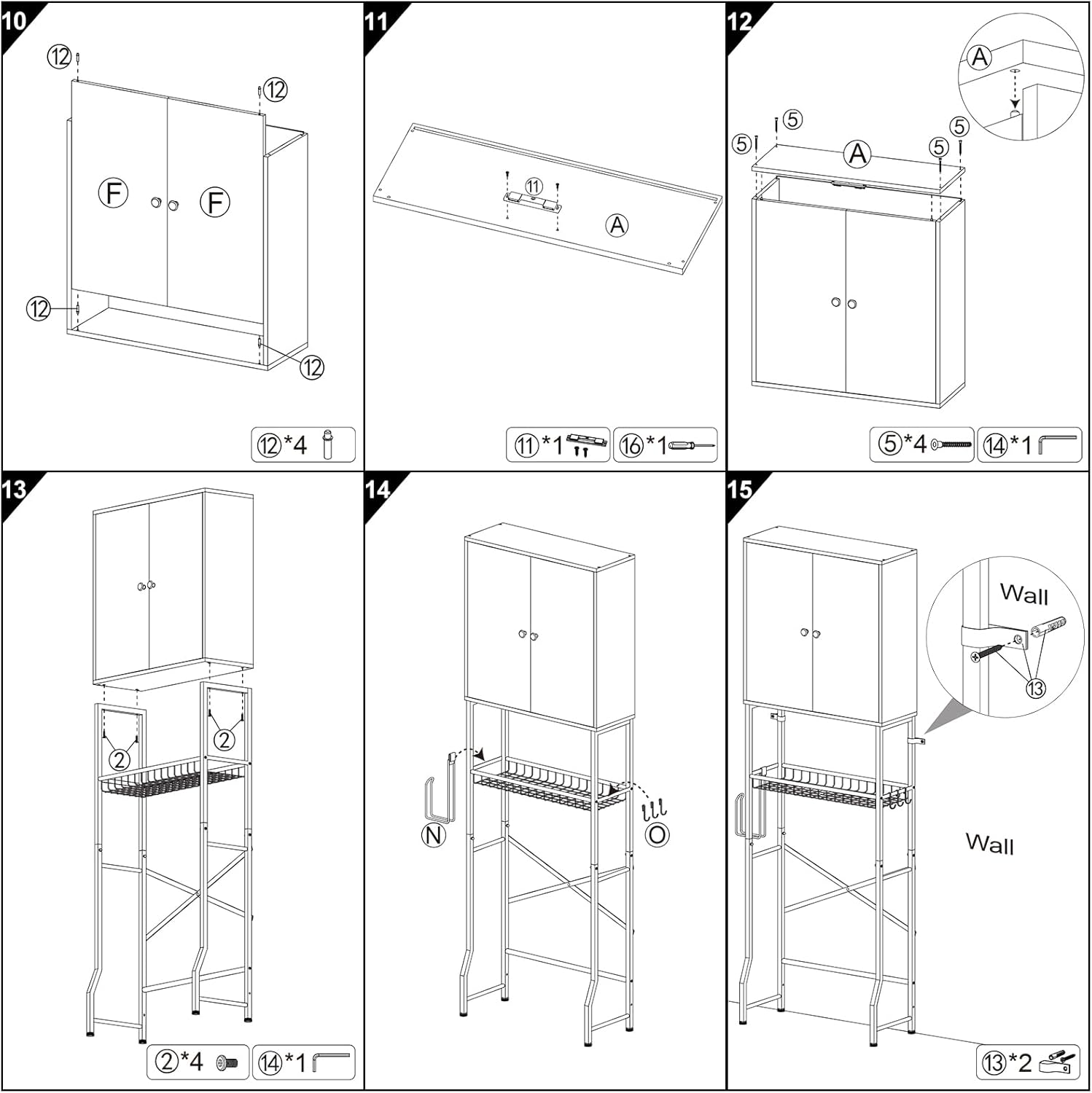 10
⑫
⑫
F
F
⑫
⑫
⑫*4

11
⑪
A
⑪*1
⑯*1

12
A
⑤
⑤
A
⑤
⑤
⑤*4
⑭*1

13
②
②
②*4
⑭*1

14
N
O

15
Wall
⑬
Wall
⑬*2