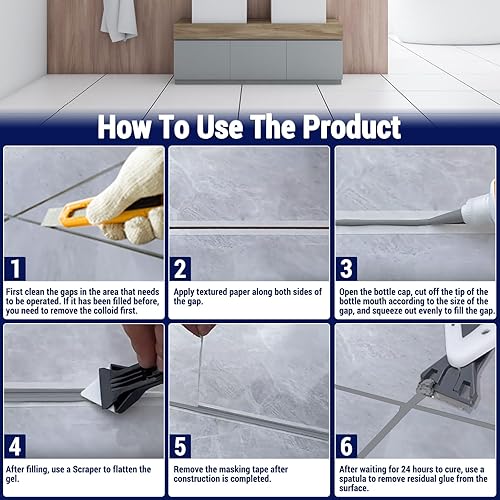 How To Use The Product

1
First clean the gaps in the area that needs to be operated. If it has been filled before, you need to remove the colloid first.

2
Apply textured paper along both sides of the gap.

3
Open the bottle cap, cut off the tip of the bottle mouth according to the size of the gap, and squeeze out evenly to fill the gap.

4
After filling, use a Scraper to flatten the gel.

5
Remove the masking tape after construction is completed.

6
After waiting for 24 hours to cure, use a spatula to remove residual glue from the surface.