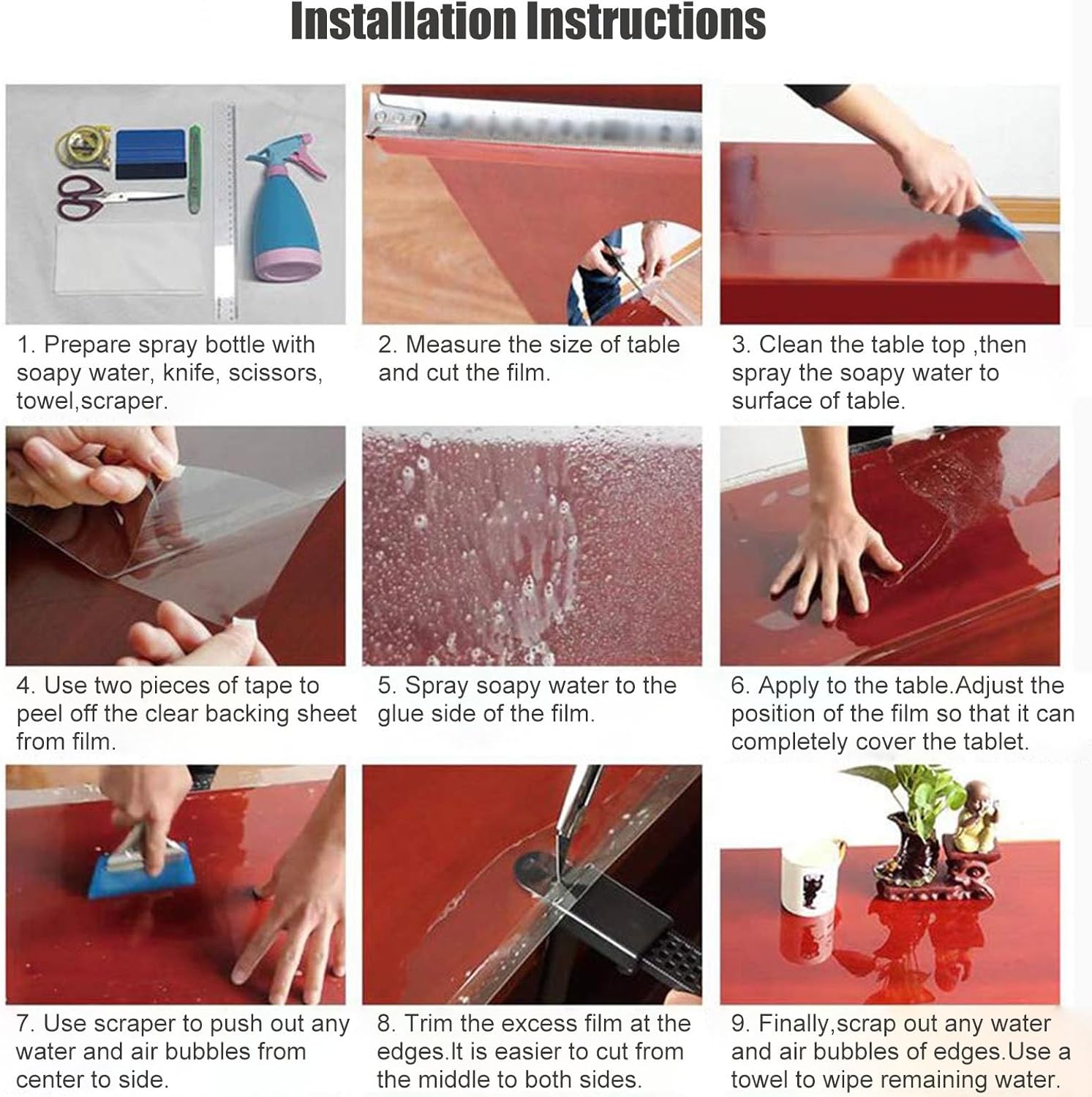 Installation Instructions

1. Prepare spray bottle with soapy water, knife, scissors, towel,scraper.

2. Measure the size of table and cut the film.

3. Clean the table top ,then spray the soapy water to surface of table.

4. Use two pieces of tape to peel off the clear backing sheet from film.

5. Spray soapy water to the glue side of the film.

6. Apply to the table.Adjust the position of the film so that it can completely cover the tablet.

7. Use scraper to push out any water and air bubbles from center to side.

8. Trim the excess film at the edges.It is easier to cut from the middle to both sides.

9. Finally,scrap out any water and air bubbles of edges.Use a towel to wipe remaining water.