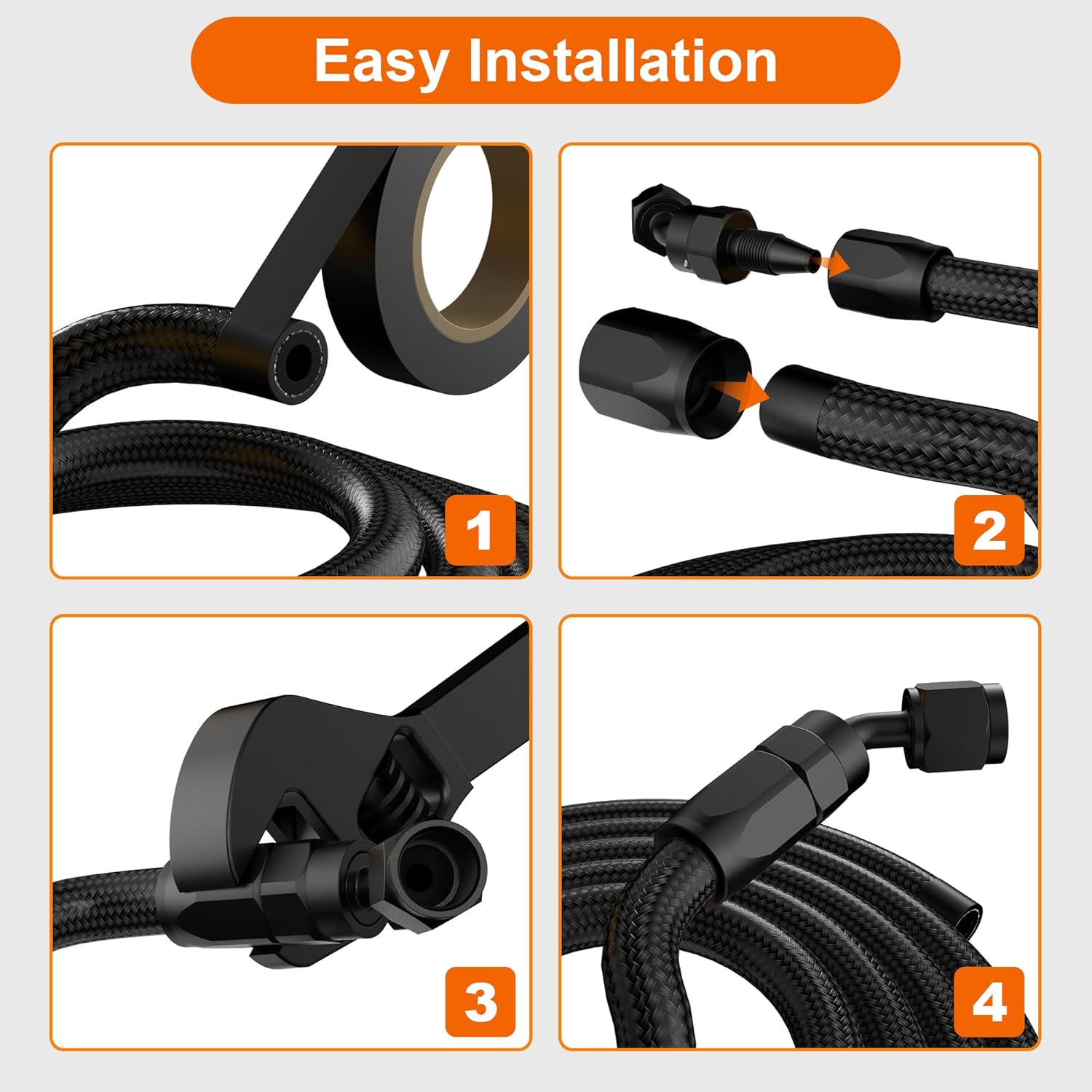 Easy Installation

1

2

3

4