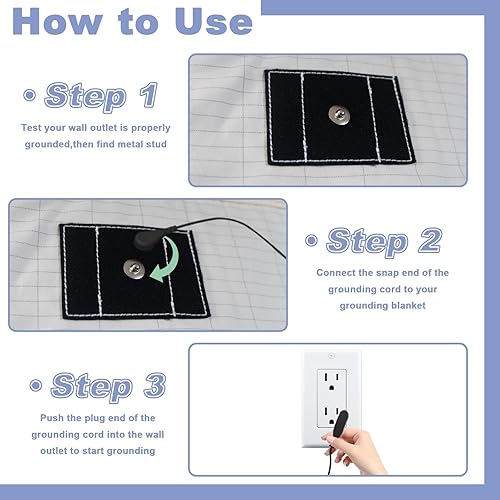 How to Use

• Step 1

Test your wall outlet is properly grounded,then find metal stud

• Step 2

Connect the snap end of the grounding cord to your grounding blanket

• Step 3

Push the plug end of the grounding cord into the wall outlet to start grounding