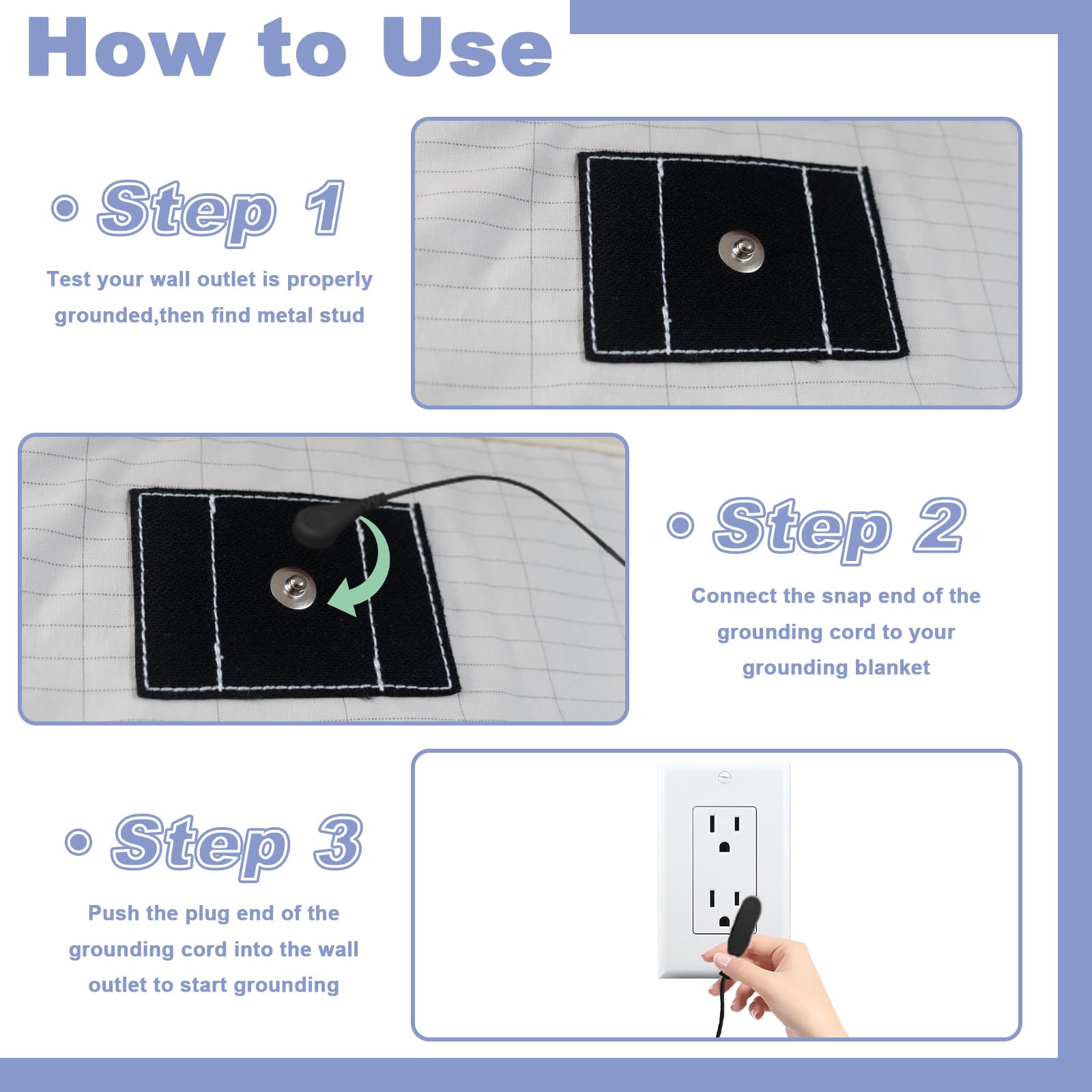 How to Use

• Step 1

Test your wall outlet is properly grounded,then find metal stud

• Step 2

Connect the snap end of the grounding cord to your grounding blanket

• Step 3

Push the plug end of the grounding cord into the wall outlet to start grounding