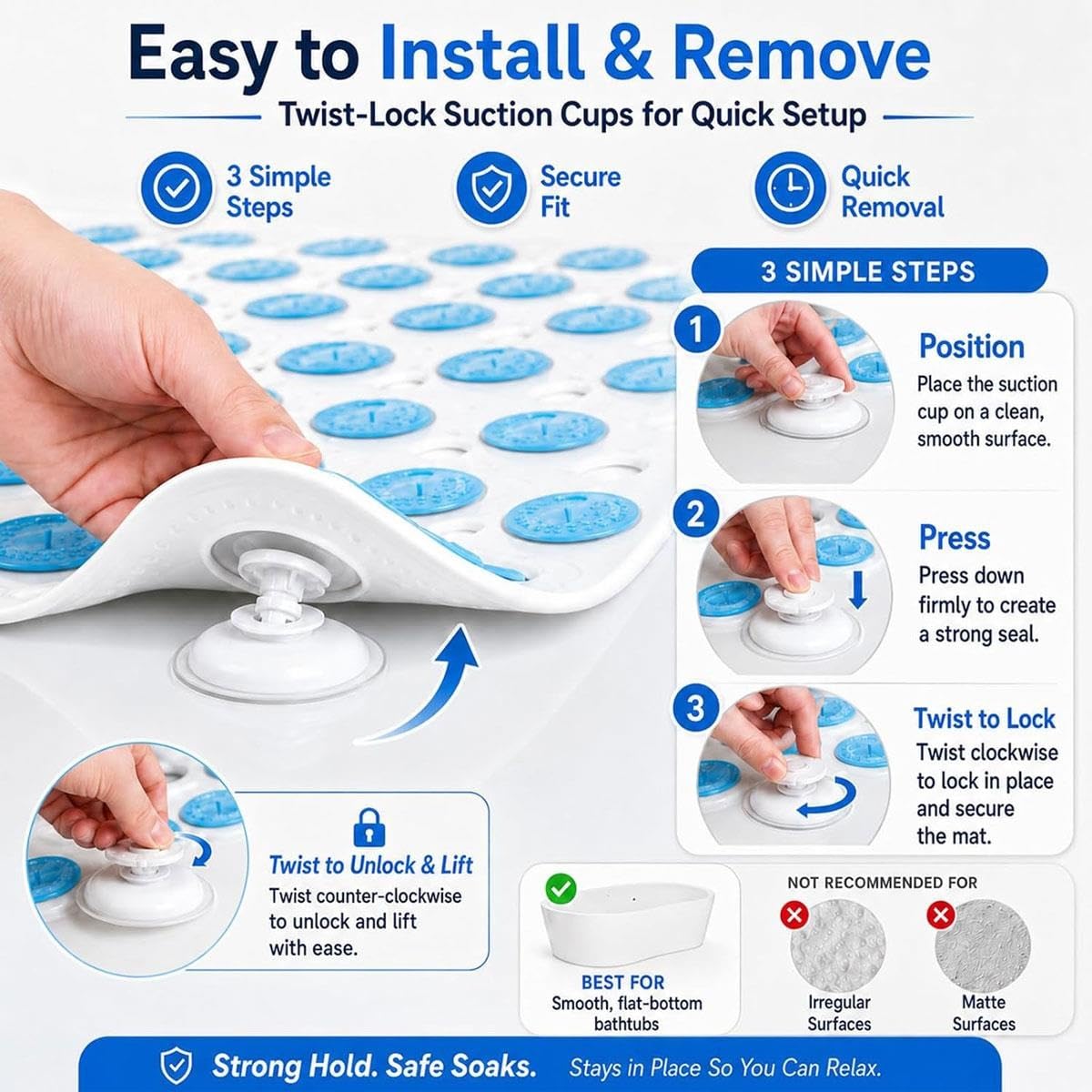 Easy to Install & Remove

Twist-Lock Suction Cups for Quick Setup

3 Simple Steps

Secure Fit

Quick Removal

3 SIMPLE STEPS

1

Position

Place the suction cup on a clean, smooth surface.

2

Press

Press down firmly to create a strong seal.

3

Twist to Lock

Twist clockwise to lock in place and secure the mat.

Twist to Unlock & Lift

Twist counter-clockwise to unlock and lift with ease.

BEST FOR

Smooth, flat-bottom bathtubs

NOT RECOMMENDED FOR

Irregular Surfaces

Matte Surfaces

Strong Hold. Safe Soaks. Stays in Place So You Can Relax.