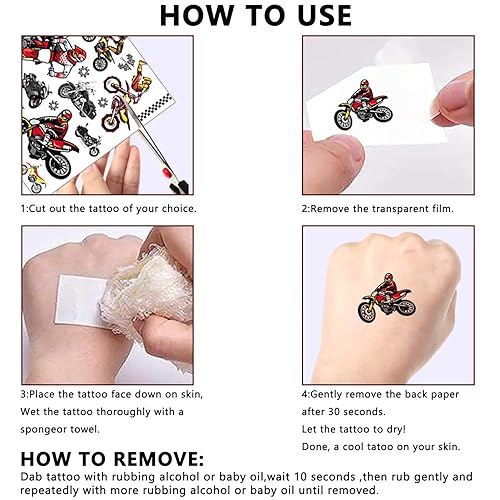 HOW TO USE

1:Cut out the tattoo of your choice.

2:Remove the transparent film.

3:Place the tattoo face down on skin, Wet the tattoo thoroughly with a spongeor towel.

4:Gently remove the back paper after 30 seconds.
Let the tattoo to dry!
Done, a cool tatoo on your skin.

HOW TO REMOVE:
Dab tattoo with rubbing alcohol or baby oil,wait 10 seconds ,then rub gently and repeatedly with more rubbing alcohol or baby oil until removed.