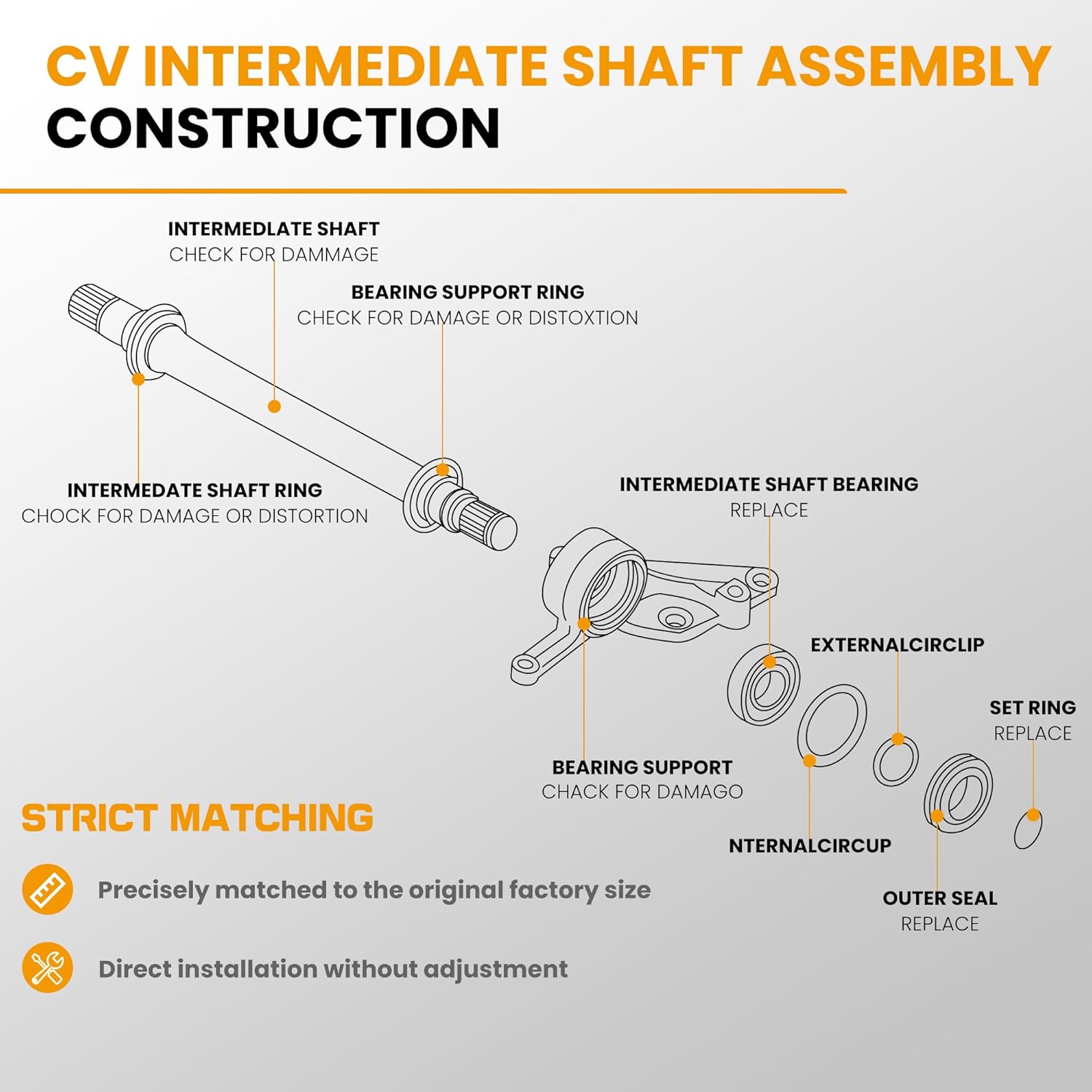 CV INTERMEDIATE SHAFT ASSEMBLY
CONSTRUCTION

INTERMEDLATE SHAFT
CHECK FOR DAMMAGE

BEARING SUPPORT RING
CHECK FOR DAMAGE OR DISTOXTION

INTERMEDATE SHAFT RING
CHOCK FOR DAMAGE OR DISTORTION

INTERMEDIATE SHAFT BEARING
REPLACE

EXTERNALCIRCLIP

SET RING
REPLACE

BEARING SUPPORT
CHACK FOR DAMAGO

NTERNALCIRCUP

OUTER SEAL
REPLACE

STRICT MATCHING

Precisely matched to the original factory size

Direct installation without adjustment