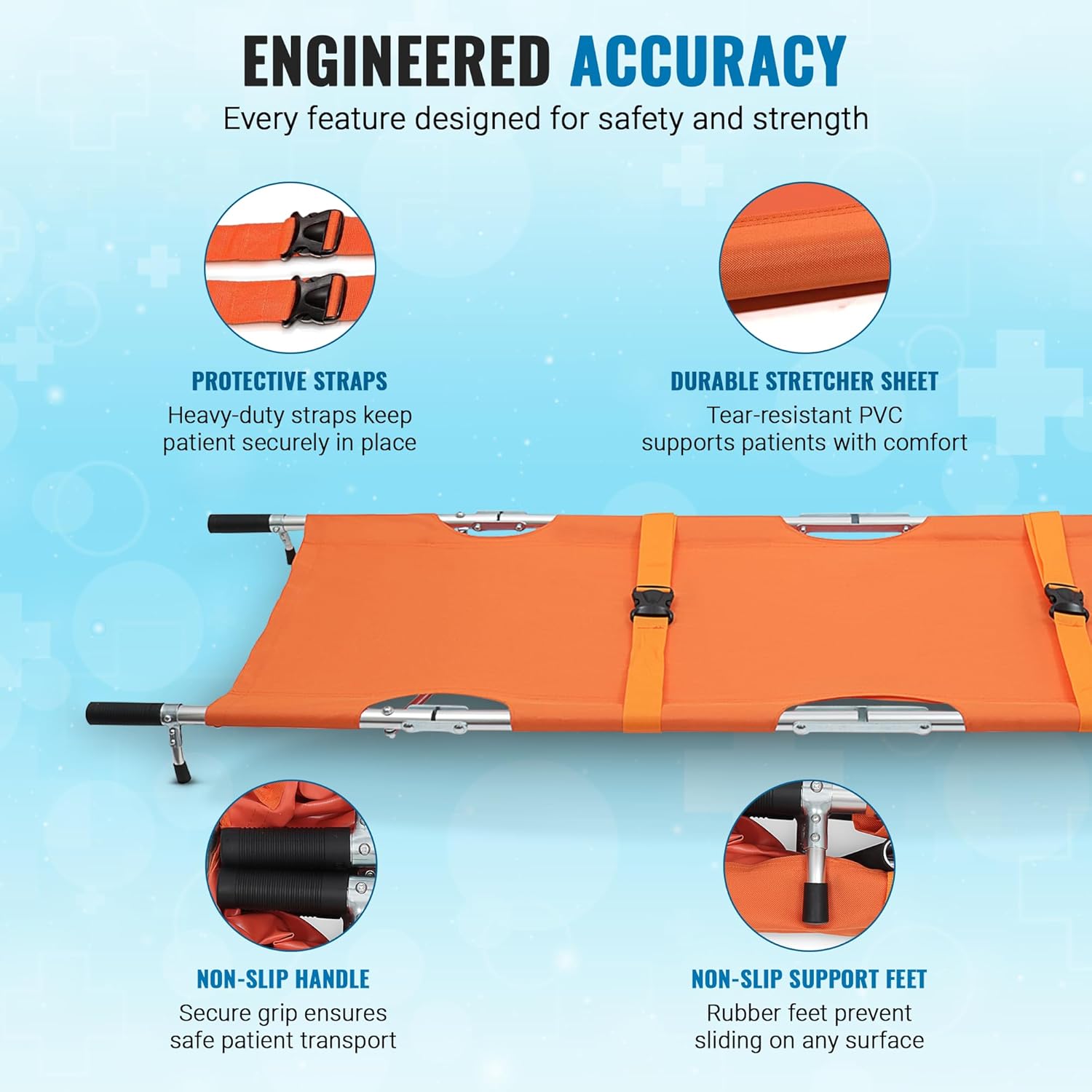 ENGINEERED ACCURACY
Every feature designed for safety and strength

PROTECTIVE STRAPS
Heavy-duty straps keep patient securely in place

DURABLE STRETCHER SHEET
Tear-resistant PVC supports patients with comfort

NON-SLIP HANDLE
Secure grip ensures safe patient transport

NON-SLIP SUPPORT FEET
Rubber feet prevent sliding on any surface