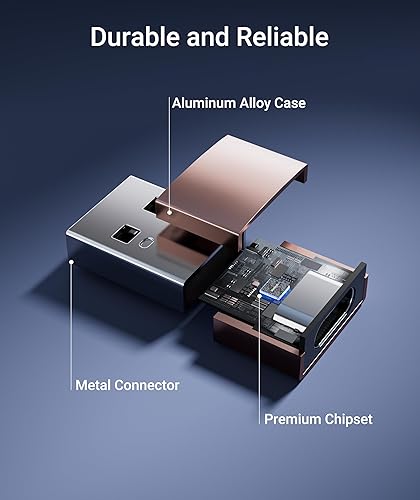 Durable and Reliable

Aluminum Alloy Case

Metal Connector

Premium Chipset