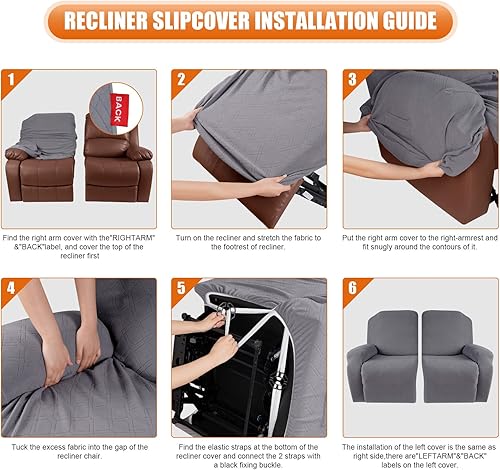 RECLINER SLIPCOVER INSTALLATION GUIDE

1

BACK

Find the right arm cover with the"RIGHTARM" &"BACK"label, and cover the top of the recliner first

2

Turn on the recliner and stretch the fabric to the footrest of recliner.

3

Put the right arm cover to the right-armrest and fit snugly around the contours of it.

4

Tuck the excess fabric into the gap of the recliner chair.

5

Find the elastic straps at the bottom of the recliner cover and connect the 2 straps with a black fixing buckle.

6

The installation of the left cover is the same as right side,there are"LEFTARM"&"BACK" labels on the left cover.