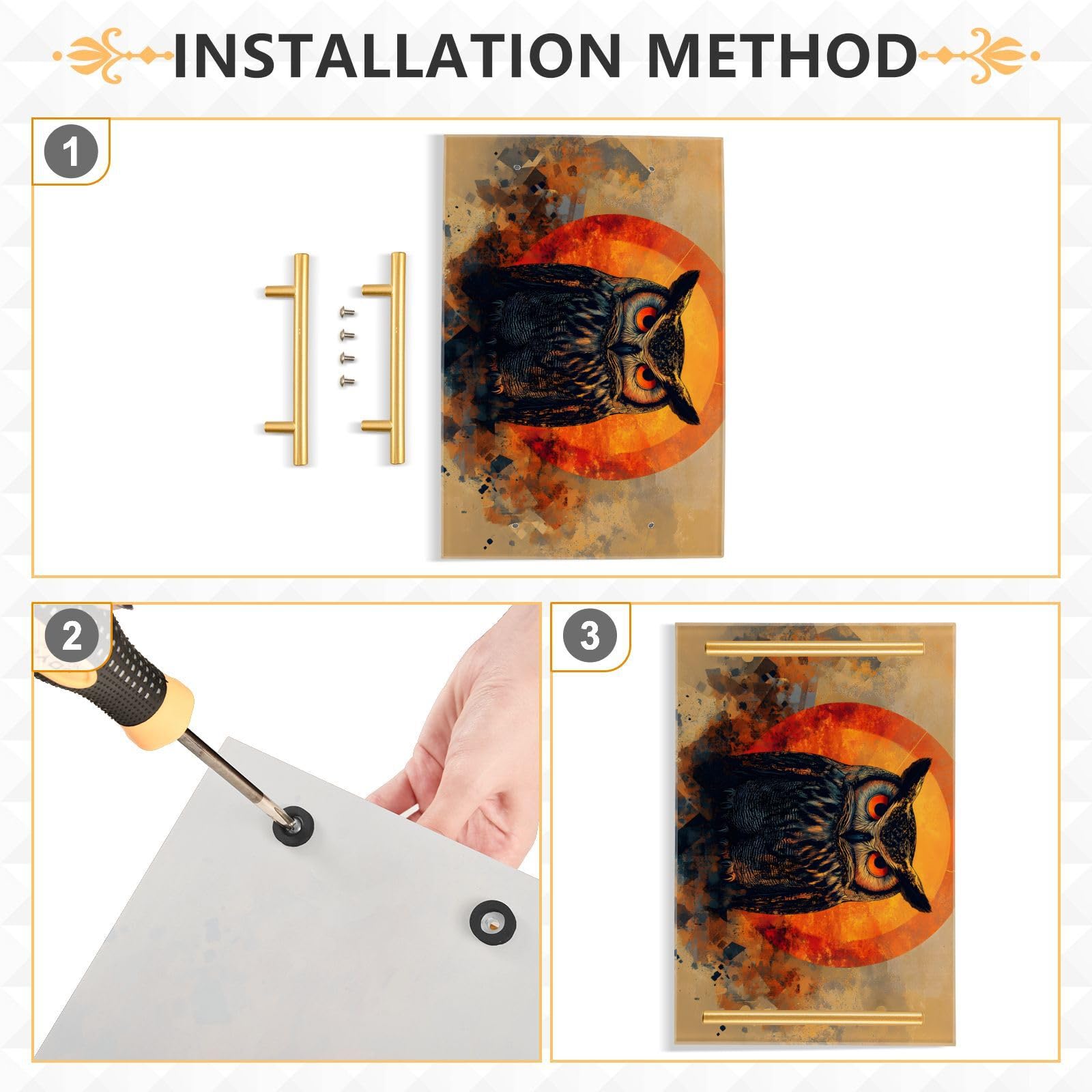 INSTALLATION METHOD

1

2

3