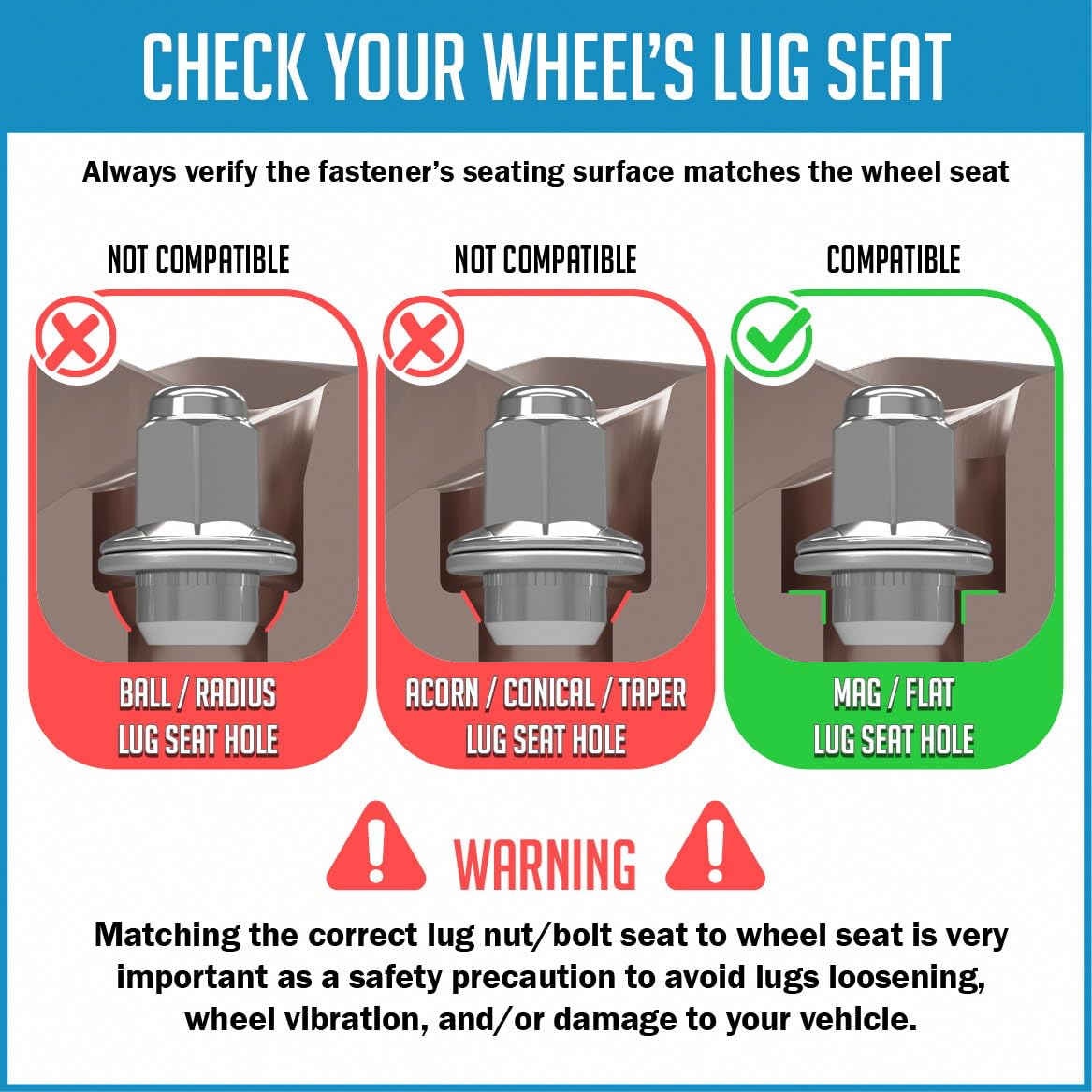 CHECK YOUR WHEEL'S LUG SEAT

Always verify the fastener's seating surface matches the wheel seat

NOT COMPATIBLE

BALL / RADIUS LUG SEAT HOLE

NOT COMPATIBLE

ACORN / CONICAL / TAPER LUG SEAT HOLE

COMPATIBLE

MAG / FLAT LUG SEAT HOLE

WARNING

Matching the correct lug nut/bolt seat to wheel seat is very important as a safety precaution to avoid lugs loosening, wheel vibration, and/or damage to your vehicle.