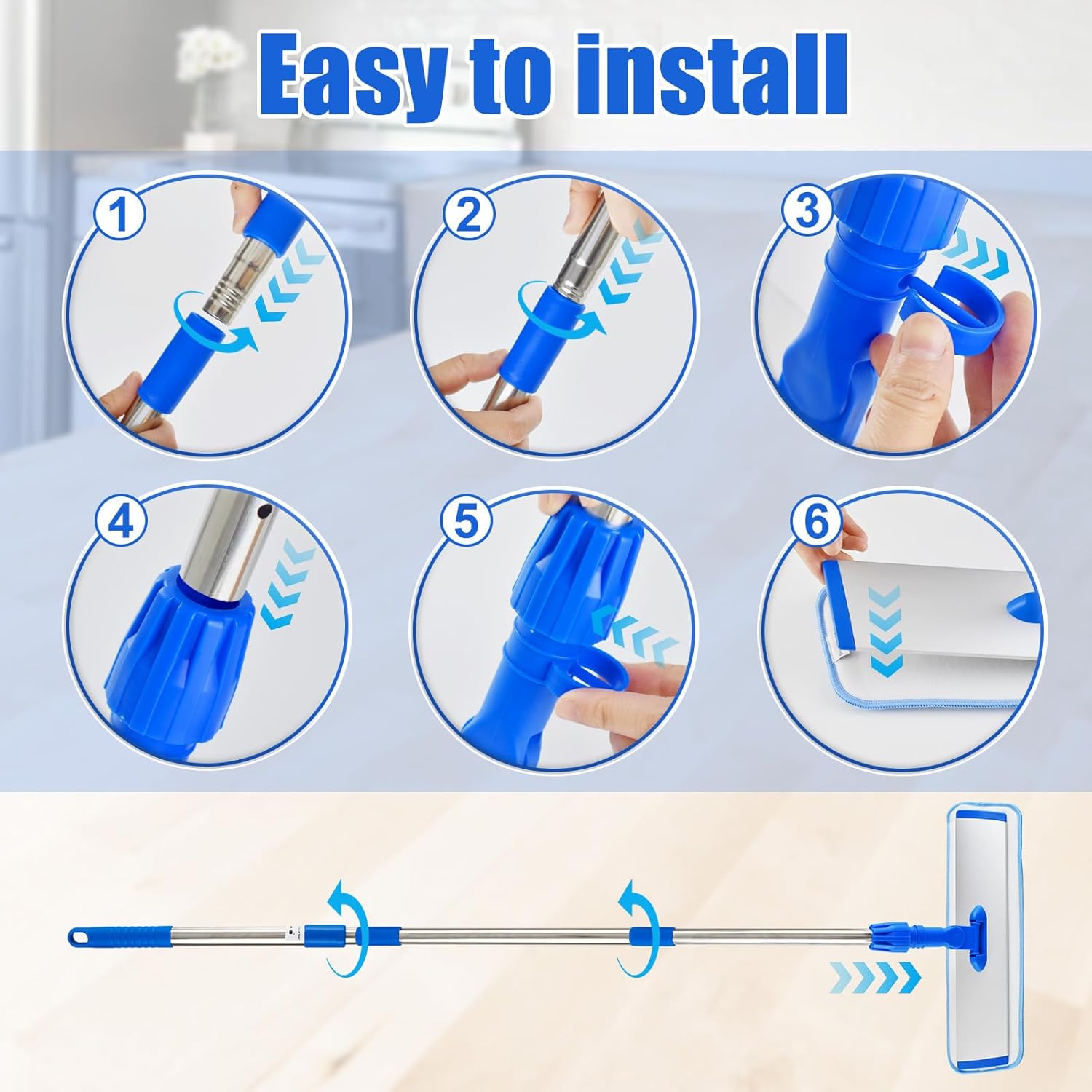 Easy to install

1

2

3

4

5

6