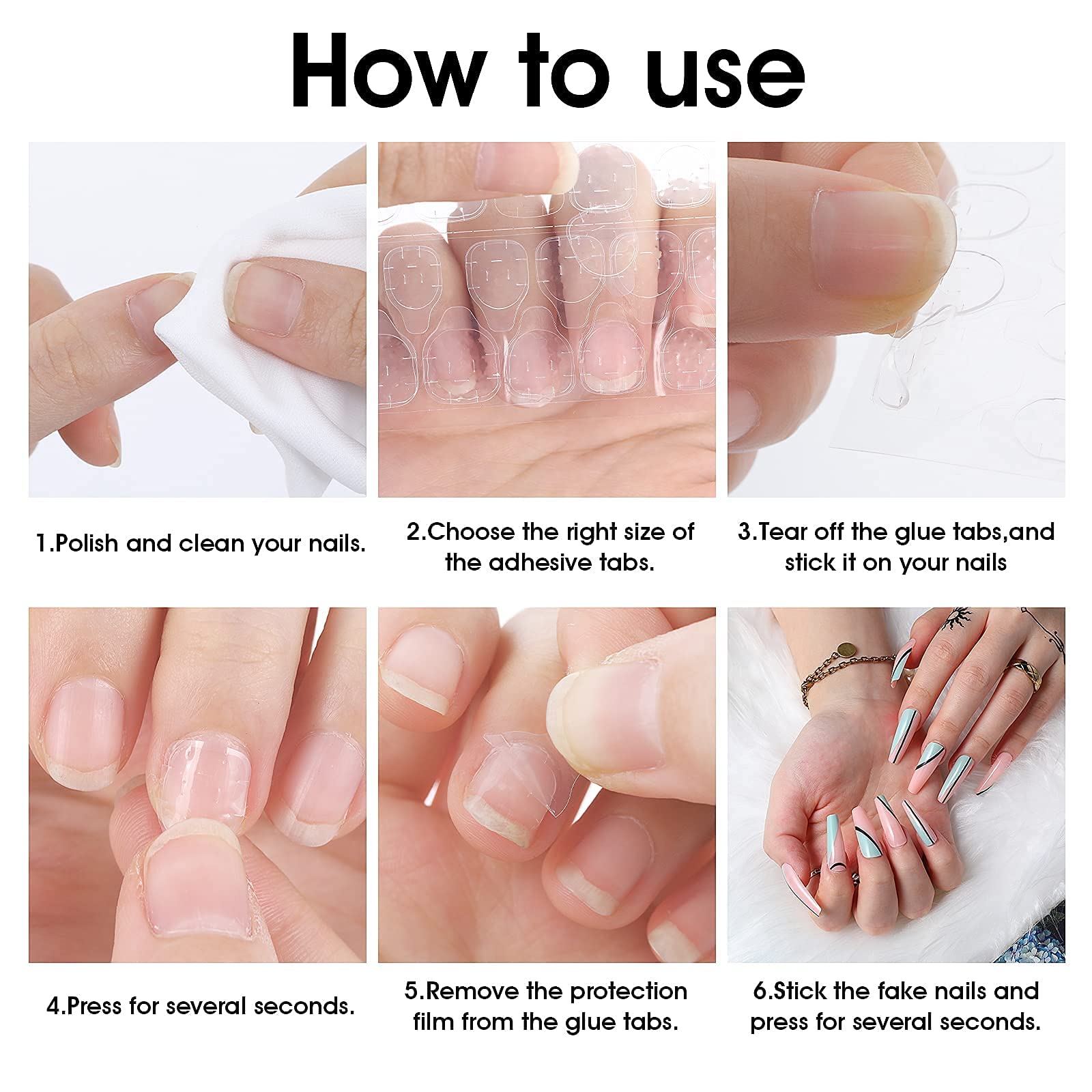 How to use

1.Polish and clean your nails.

2.Choose the right size of the adhesive tabs.

3.Tear off the glue tabs,and stick it on your nails

4.Press for several seconds.

5.Remove the protection film from the glue tabs.

6.Stick the fake nails and press for several seconds.