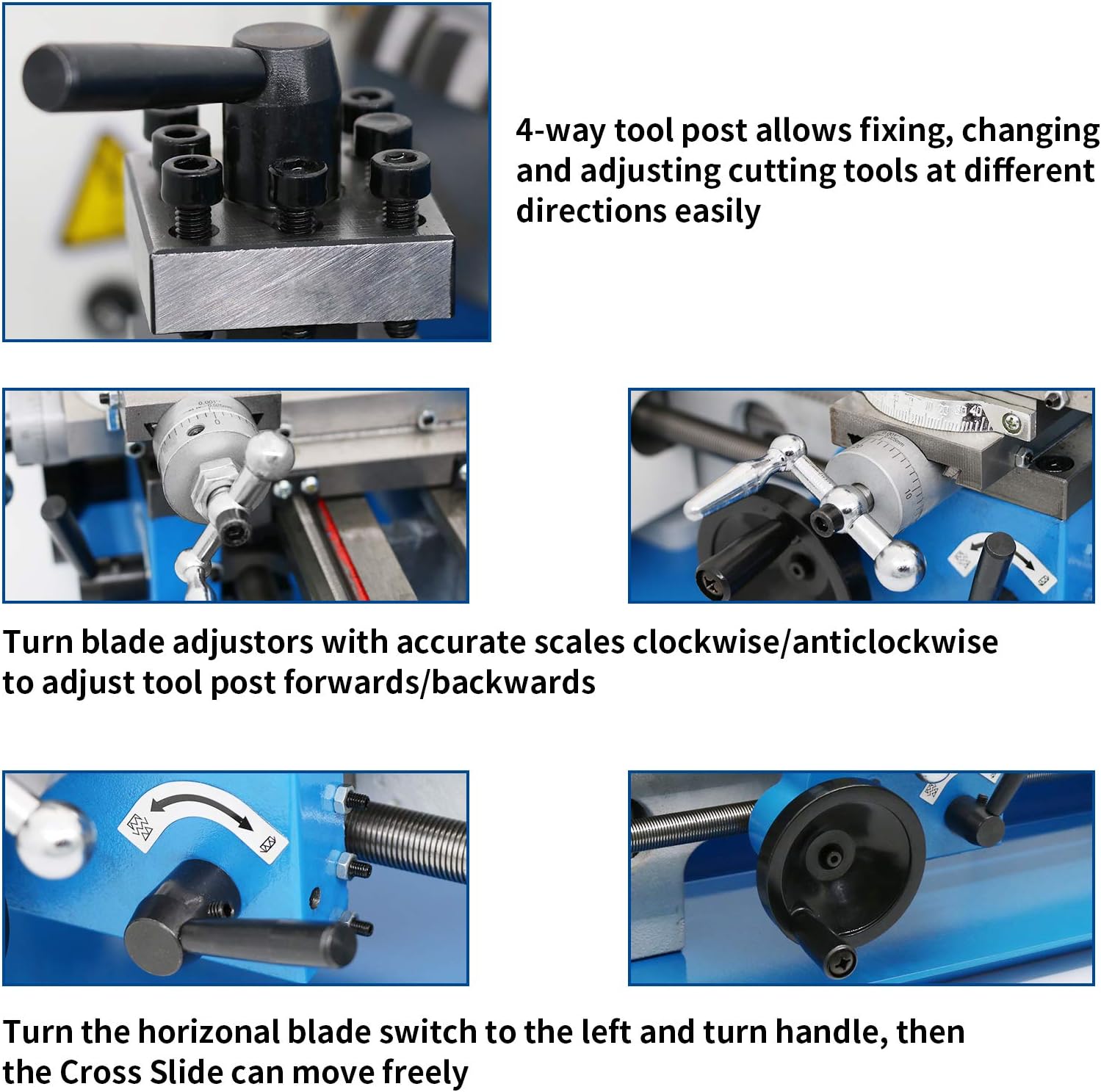 4-way tool post allows fixing, changing and adjusting cutting tools at different directions easily

Turn blade adjustors with accurate scales clockwise/anticlockwise to adjust tool post forwards/backwards

Turn the horizonal blade switch to the left and turn handle, then the Cross Slide can move freely