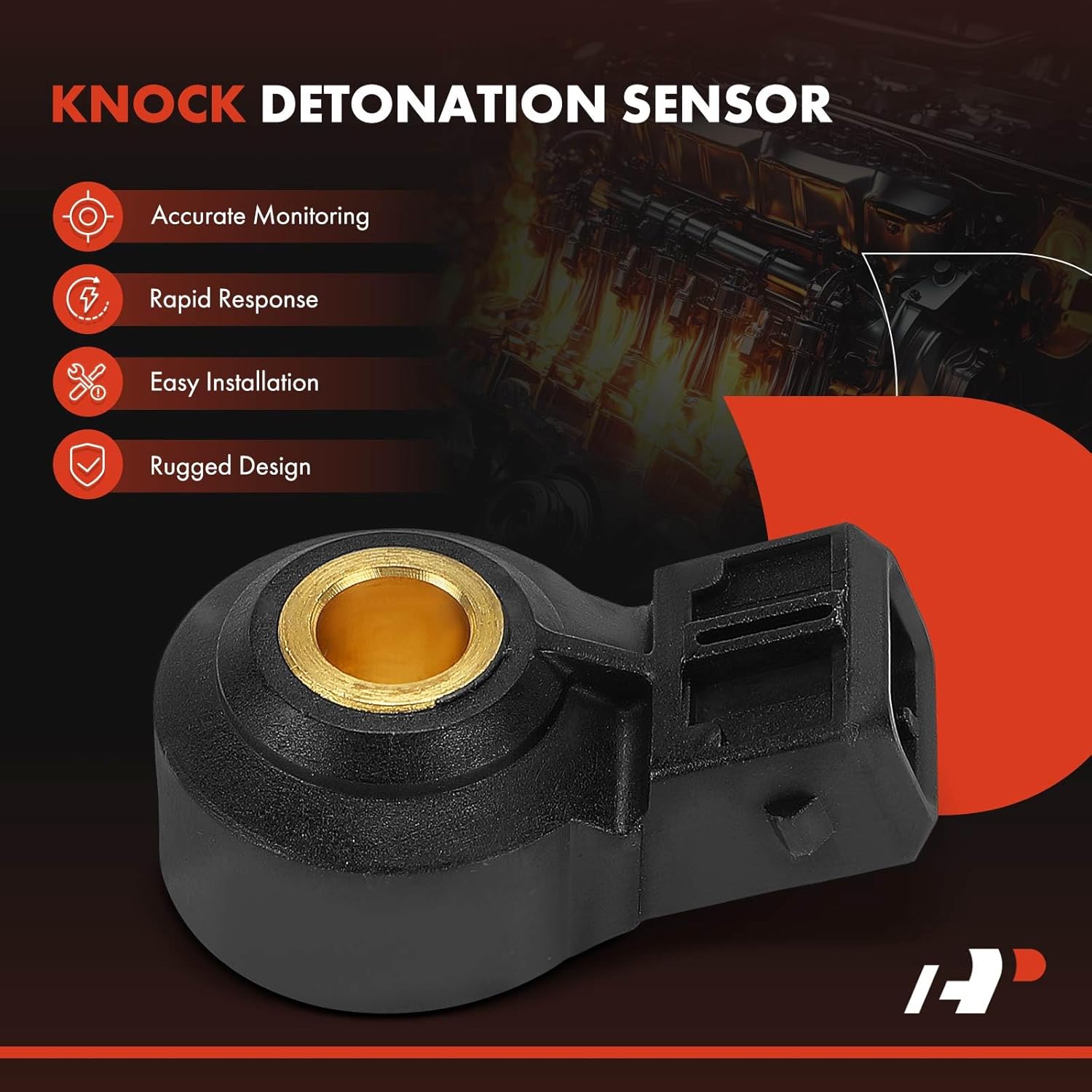 KNOCK DETONATION SENSOR

Accurate Monitoring

Rapid Response

Easy Installation

Rugged Design