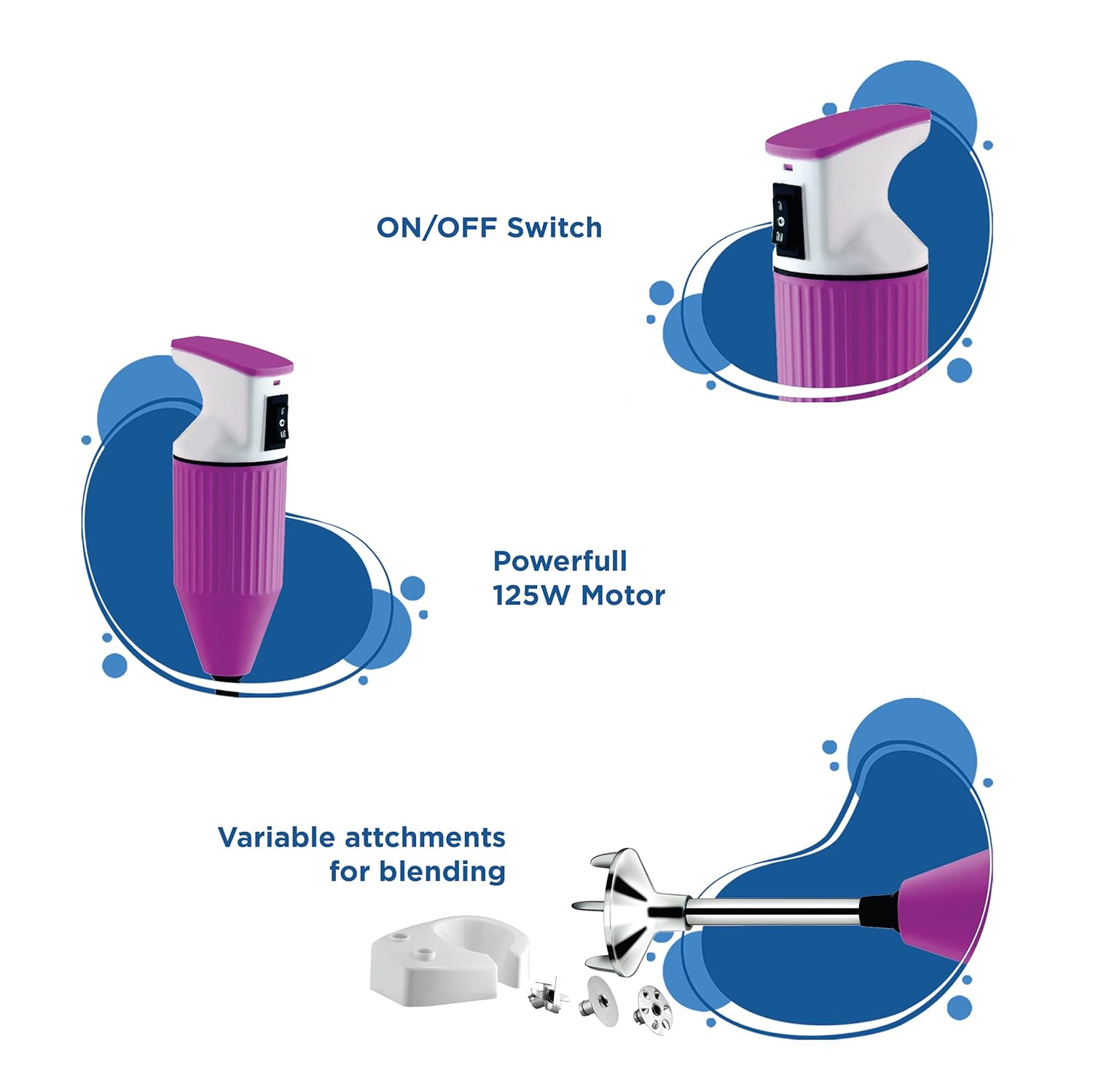 ON/OFF Switch

Powerfull
125W Motor

Variable attchments
for blending