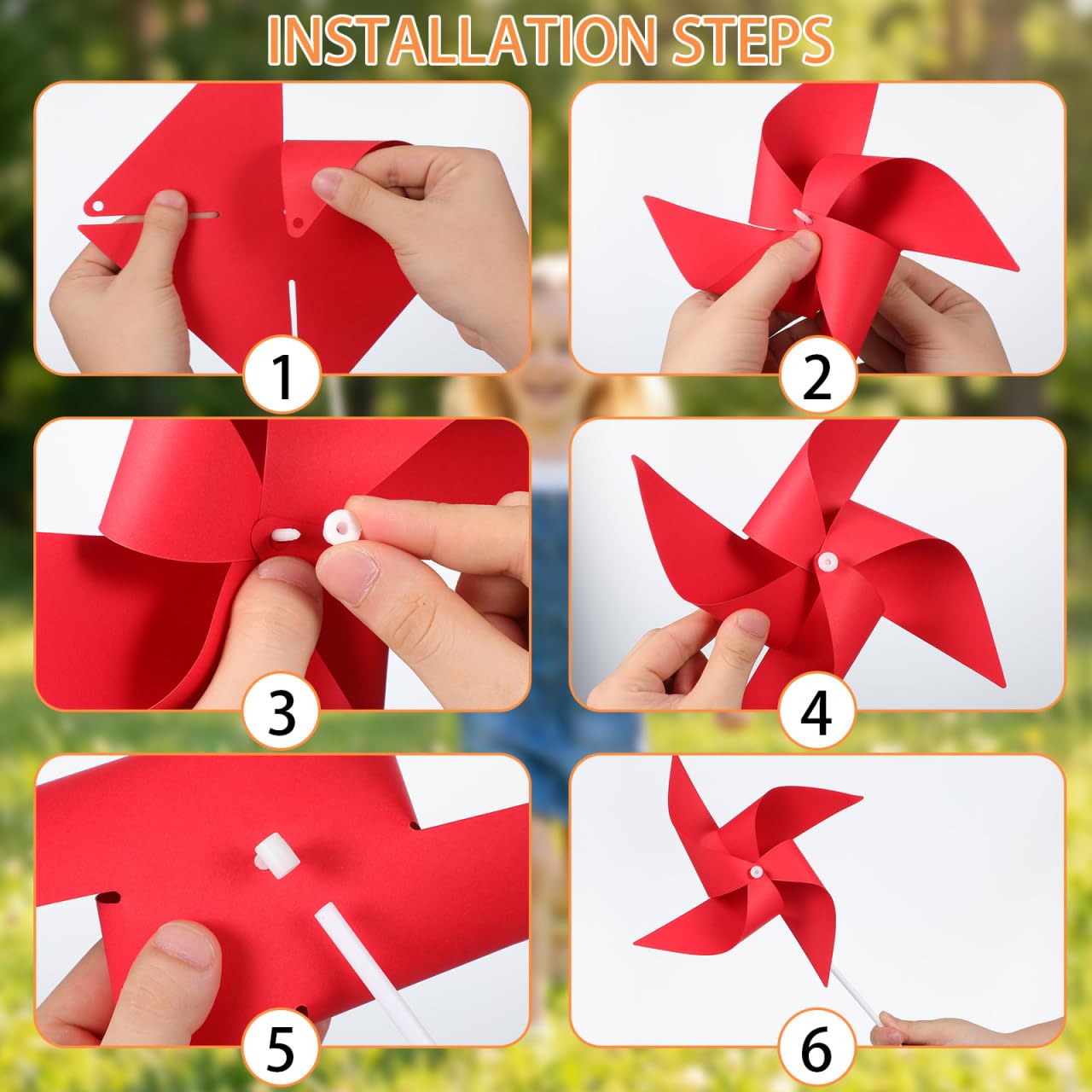 INSTALLATION STEPS

1

2

3

4

5

6