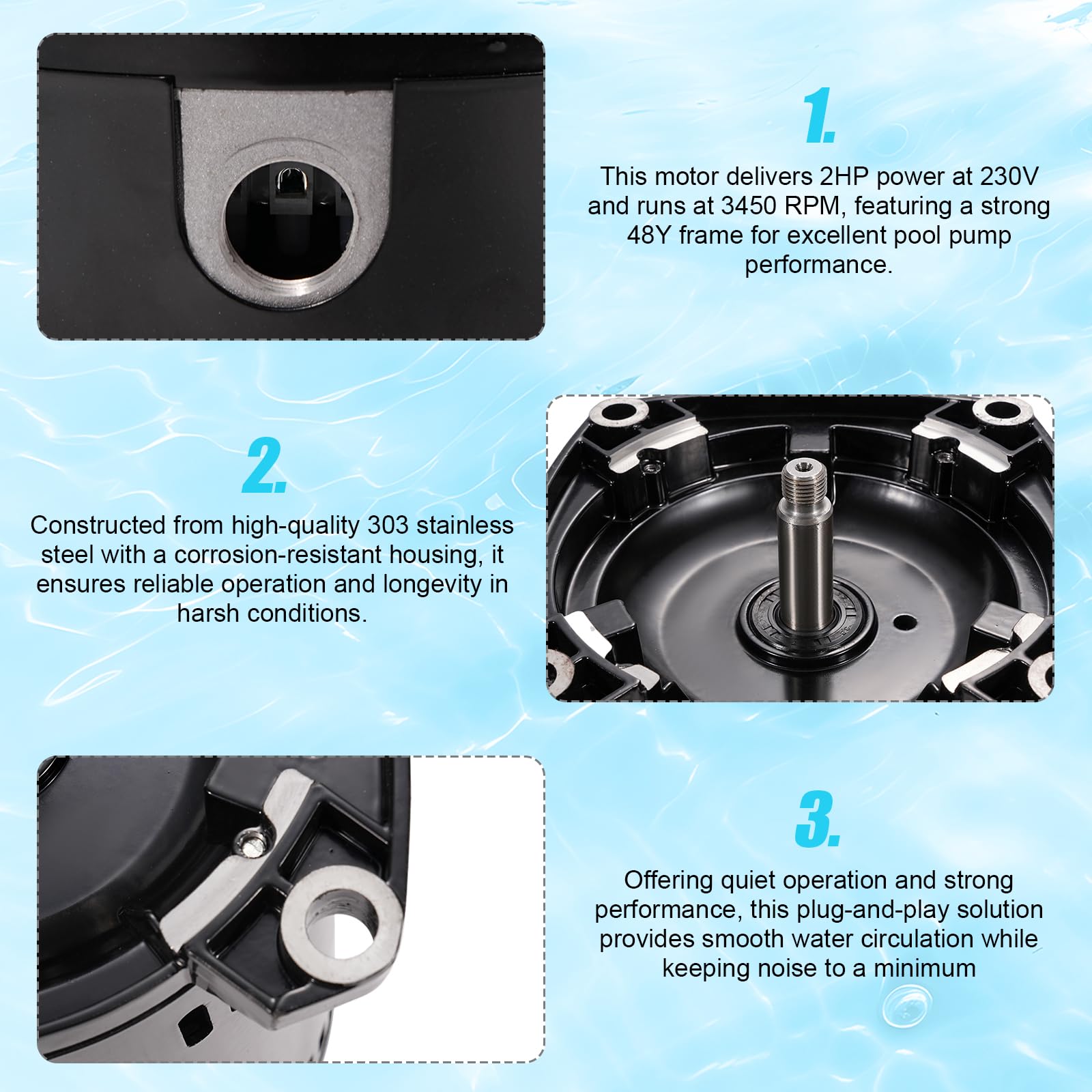 1.

This motor delivers 2HP power at 230V and runs at 3450 RPM, featuring a strong 48Y frame for excellent pool pump performance.

2.

Constructed from high-quality 303 stainless steel with a corrosion-resistant housing, it ensures reliable operation and longevity in harsh conditions.

3.

Offering quiet operation and strong performance, this plug-and-play solution provides smooth water circulation while keeping noise to a minimum