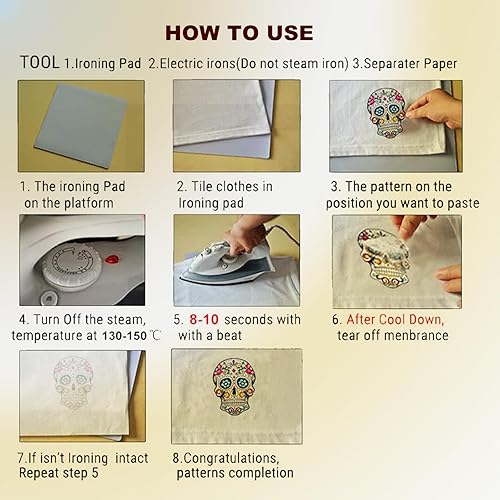 HOW TO USE

TOOL 1.Ironing Pad 2.Electric irons(Do not steam iron) 3.Separater Paper

1. The ironing Pad on the platform

2. Tile clothes in Ironing pad

3. The pattern on the position you want to paste

4. Turn Off the steam, temperature at 130-150 ℃

5. 8-10 seconds with with a beat

6. After Cool Down, tear off menbrance

7.If isn't Ironing intact Repeat step 5

8.Congratulations, patterns completion