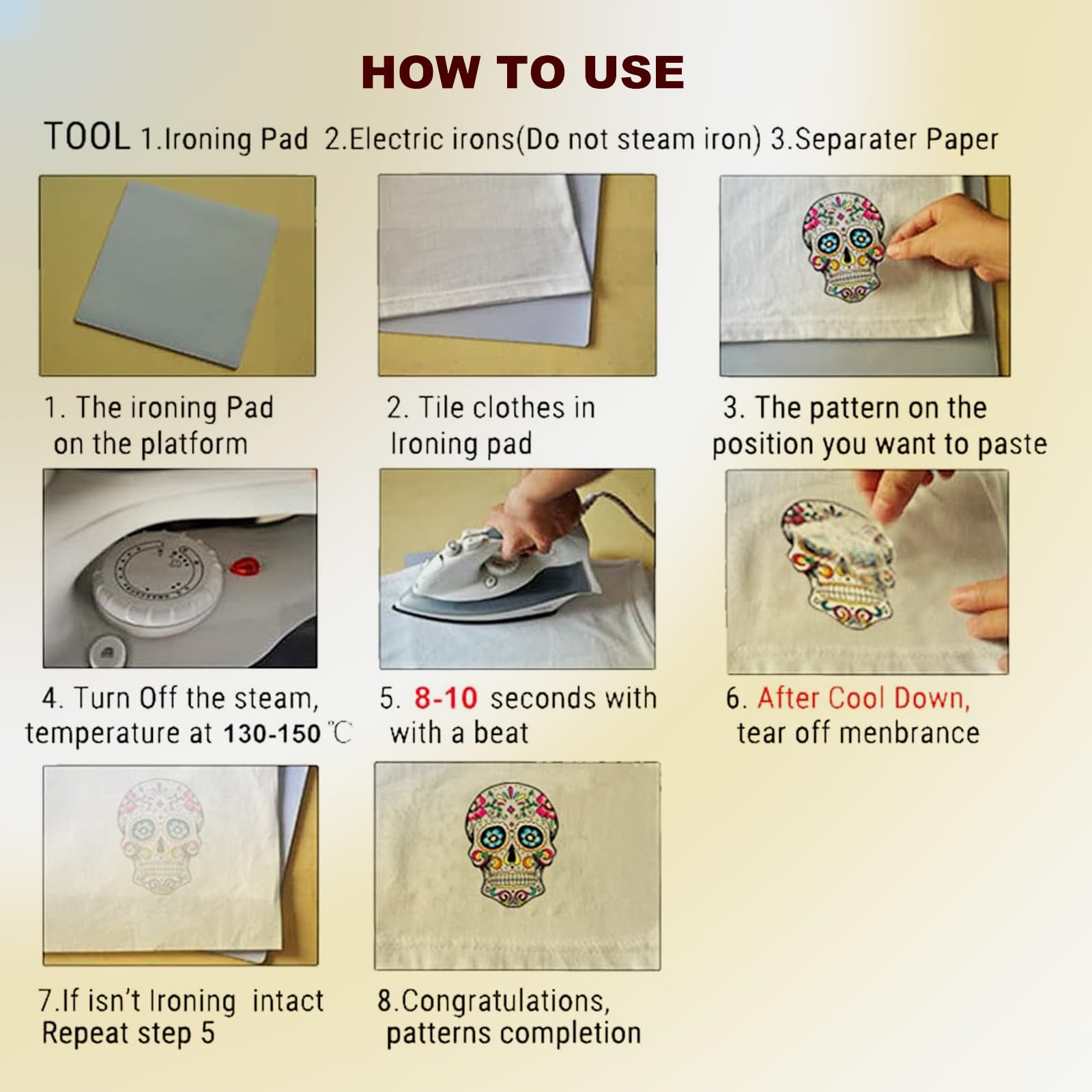 HOW TO USE

TOOL 1.Ironing Pad 2.Electric irons(Do not steam iron) 3.Separater Paper

1. The ironing Pad on the platform

2. Tile clothes in Ironing pad

3. The pattern on the position you want to paste

4. Turn Off the steam, temperature at 130-150 ℃

5. 8-10 seconds with with a beat

6. After Cool Down, tear off menbrance

7.If isn't Ironing intact Repeat step 5

8.Congratulations, patterns completion