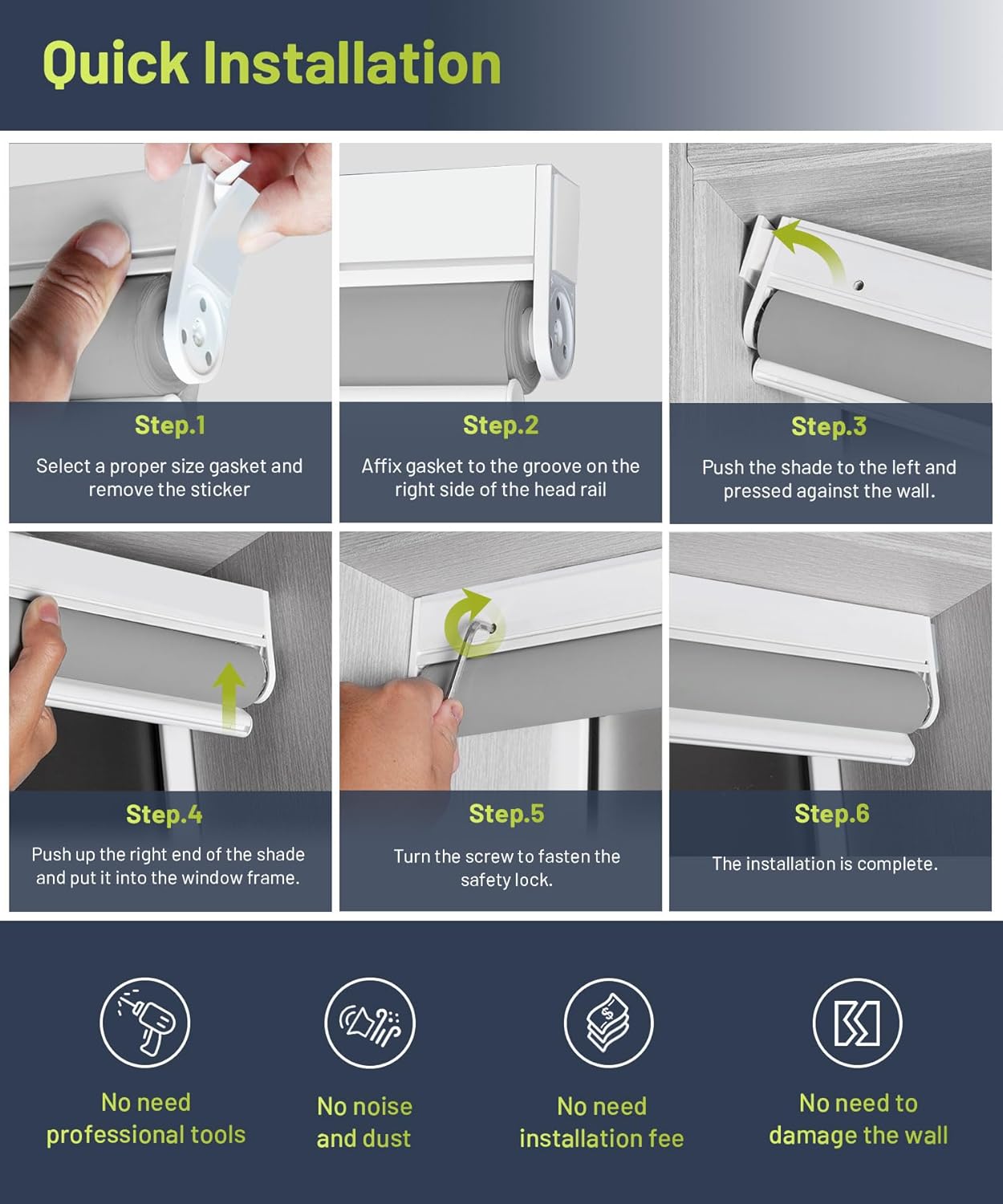 Quick Installation

Step.1

Select a proper size gasket and remove the sticker

Step.2

Affix gasket to the groove on the right side of the head rail

Step.3

Push the shade to the left and pressed against the wall.

Step.4

Push up the right end of the shade and put it into the window frame.

Step.5

Turn the screw to fasten the safety lock.

Step.6

The installation is complete.

No need professional tools

No noise and dust

No need installation fee

No need to damage the wall