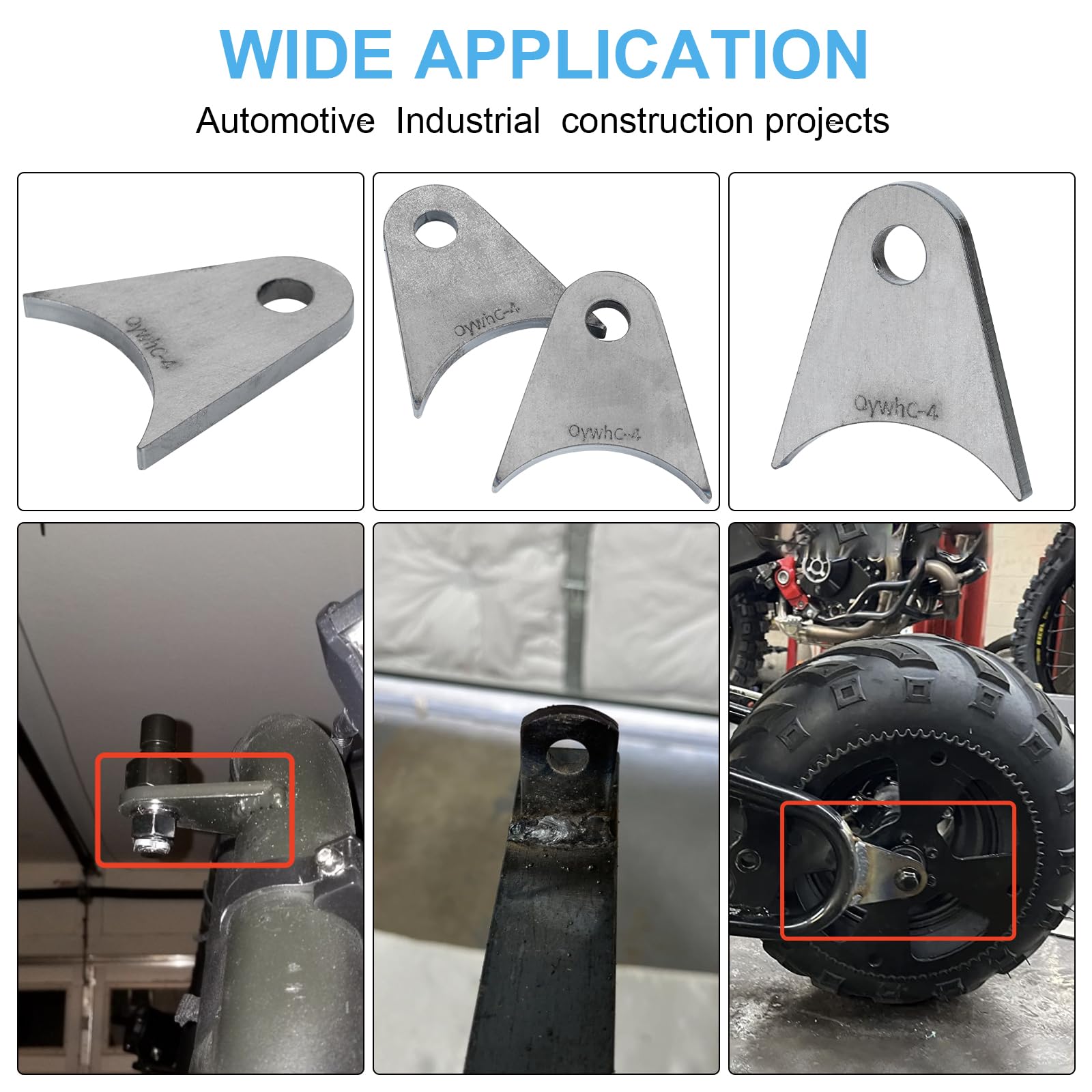 WIDE APPLICATION

Automotive Industrial construction projects

QywhC-4

QywhC-4

QywhC-4

QywhC-4