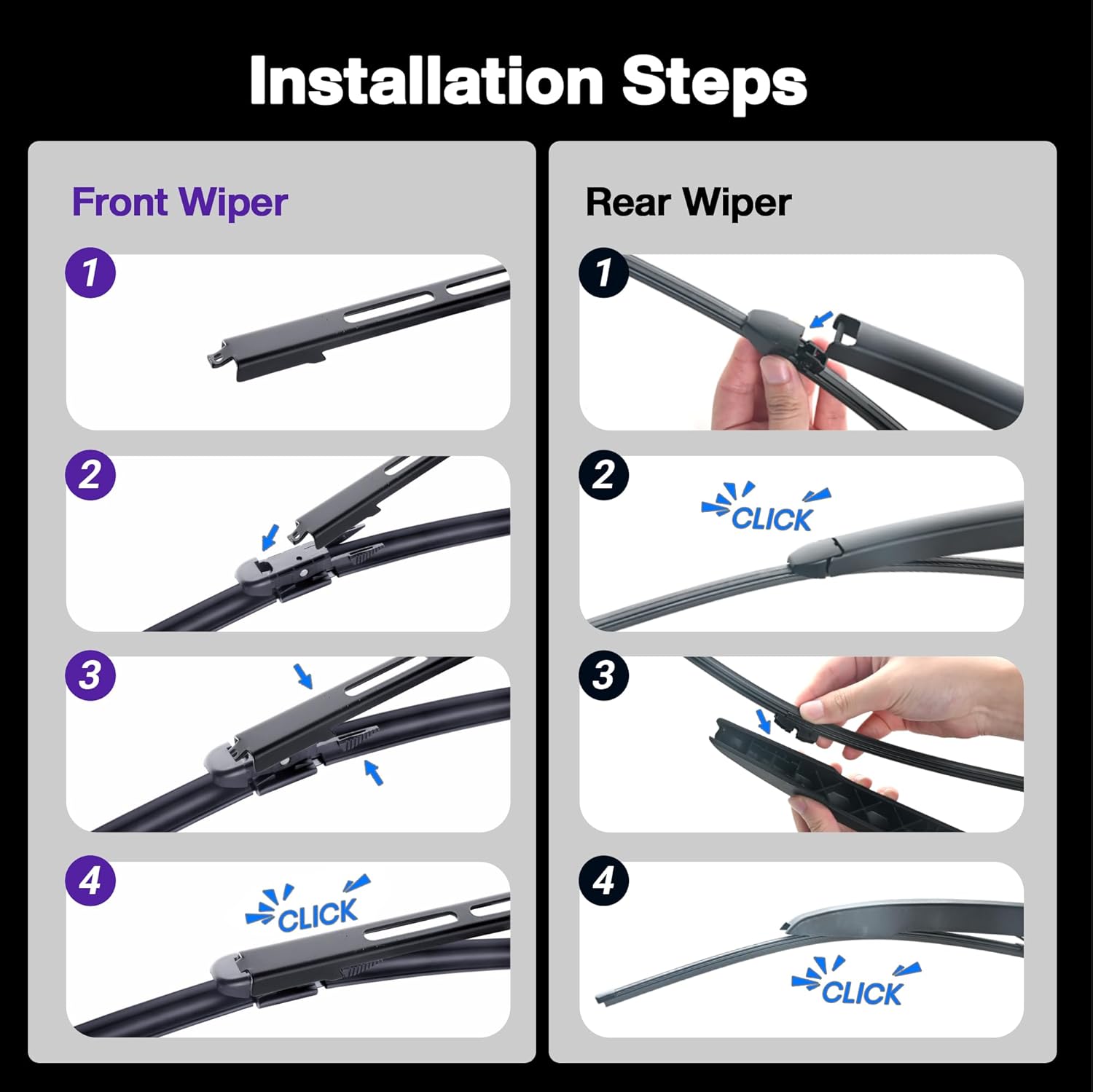 Installation Steps

Front Wiper

1

2

3

4

CLICK

Rear Wiper

1

2

CLICK

3

4

CLICK