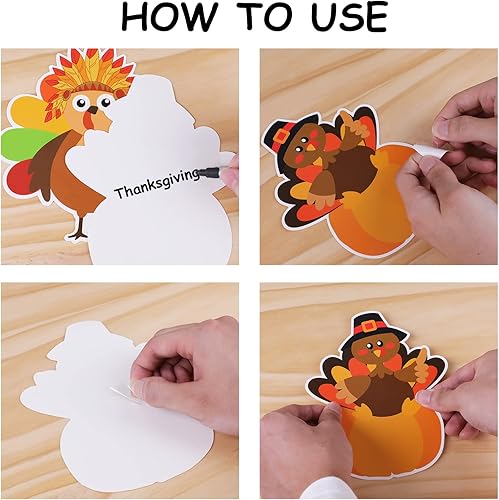 HOW TO USE

Thanksgiving