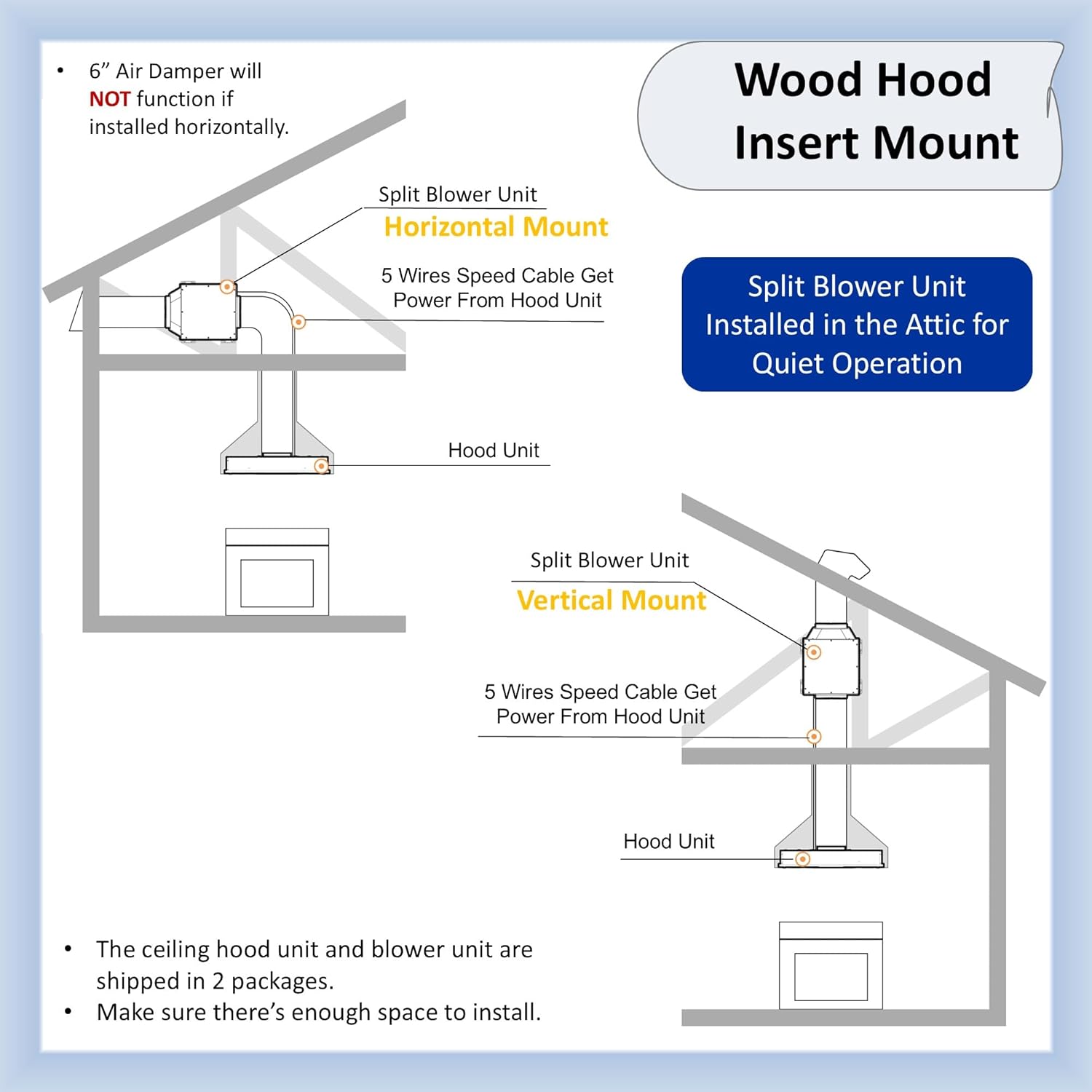 • 6” Air Damper will NOT function if installed horizontally.

Wood Hood Insert Mount

Split Blower Unit

Horizontal Mount

5 Wires Speed Cable Get Power From Hood Unit

Split Blower Unit Installed in the Attic for Quiet Operation

Hood Unit

Split Blower Unit

Vertical Mount

5 Wires Speed Cable Get Power From Hood Unit

Hood Unit

• The ceiling hood unit and blower unit are shipped in 2 packages.
• Make sure there’s enough space to install.