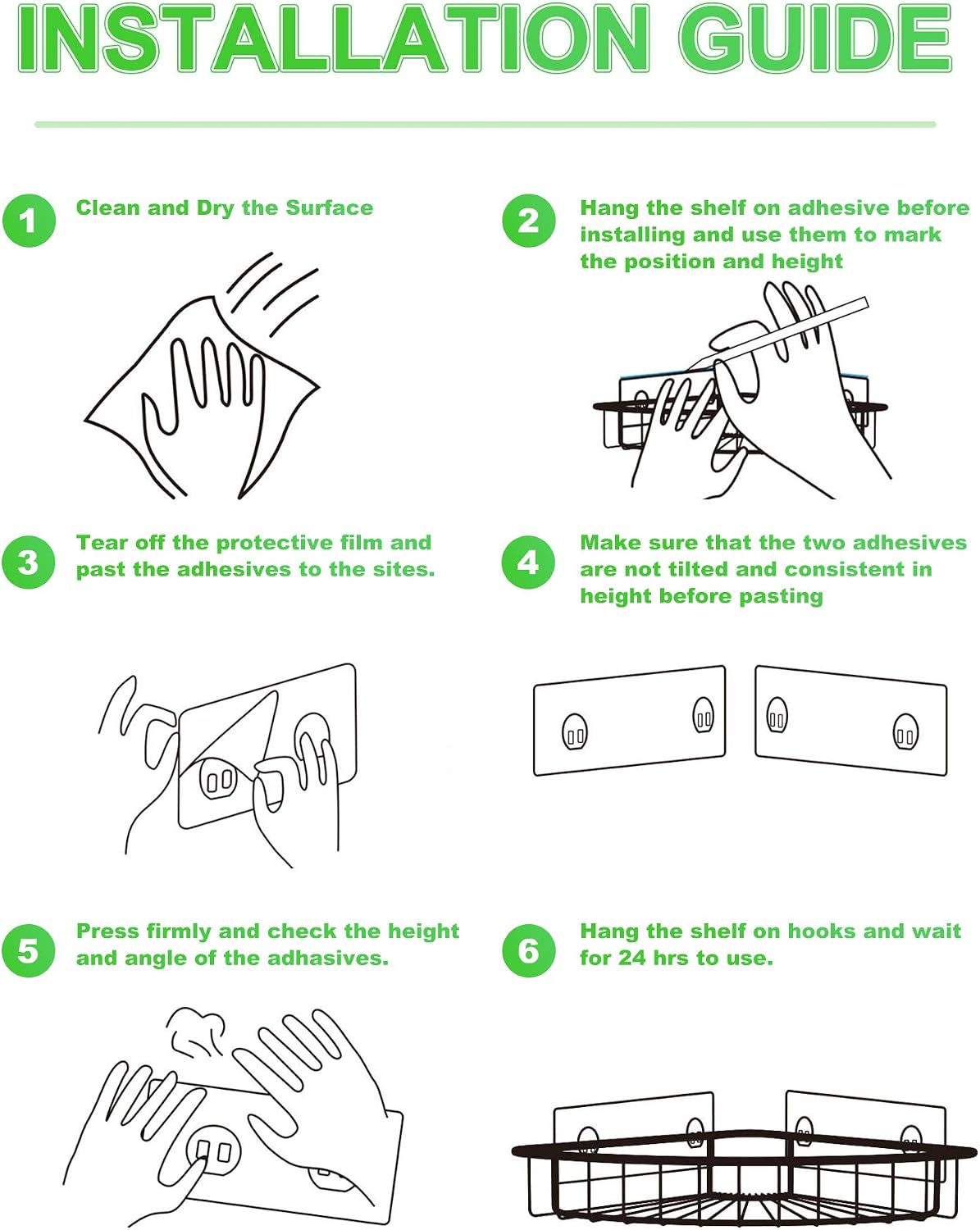 INSTALLATION GUIDE

1 Clean and Dry the Surface

2 Hang the shelf on adhesive before installing and use them to mark the position and height

3 Tear off the protective film and past the adhesives to the sites.

4 Make sure that the two adhesives are not tilted and consistent in height before pasting

5 Press firmly and check the height and angle of the adhasives.

6 Hang the shelf on hooks and wait for 24 hrs to use.